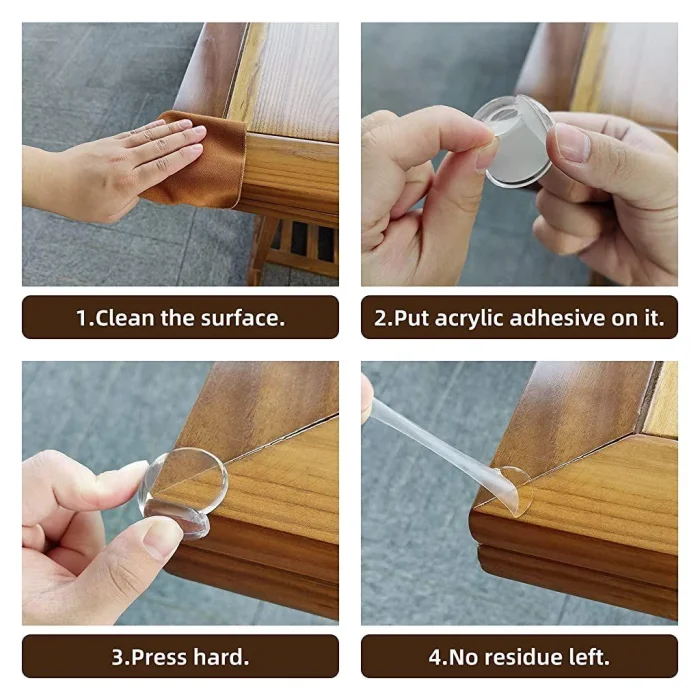 1.Clean the surface.

2.Put acrylic adhesive on it.

3.Press hard.

4.No residue left.