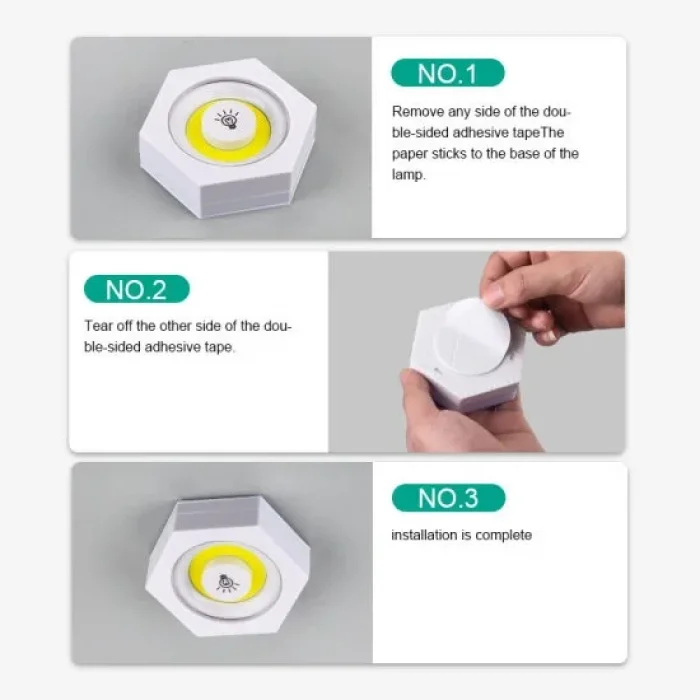 NO.1

Remove any side of the double-sided adhesive tapeThe paper sticks to the base of the lamp.

NO.2

Tear off the other side of the double-sided adhesive tape.

NO.3

installation is complete