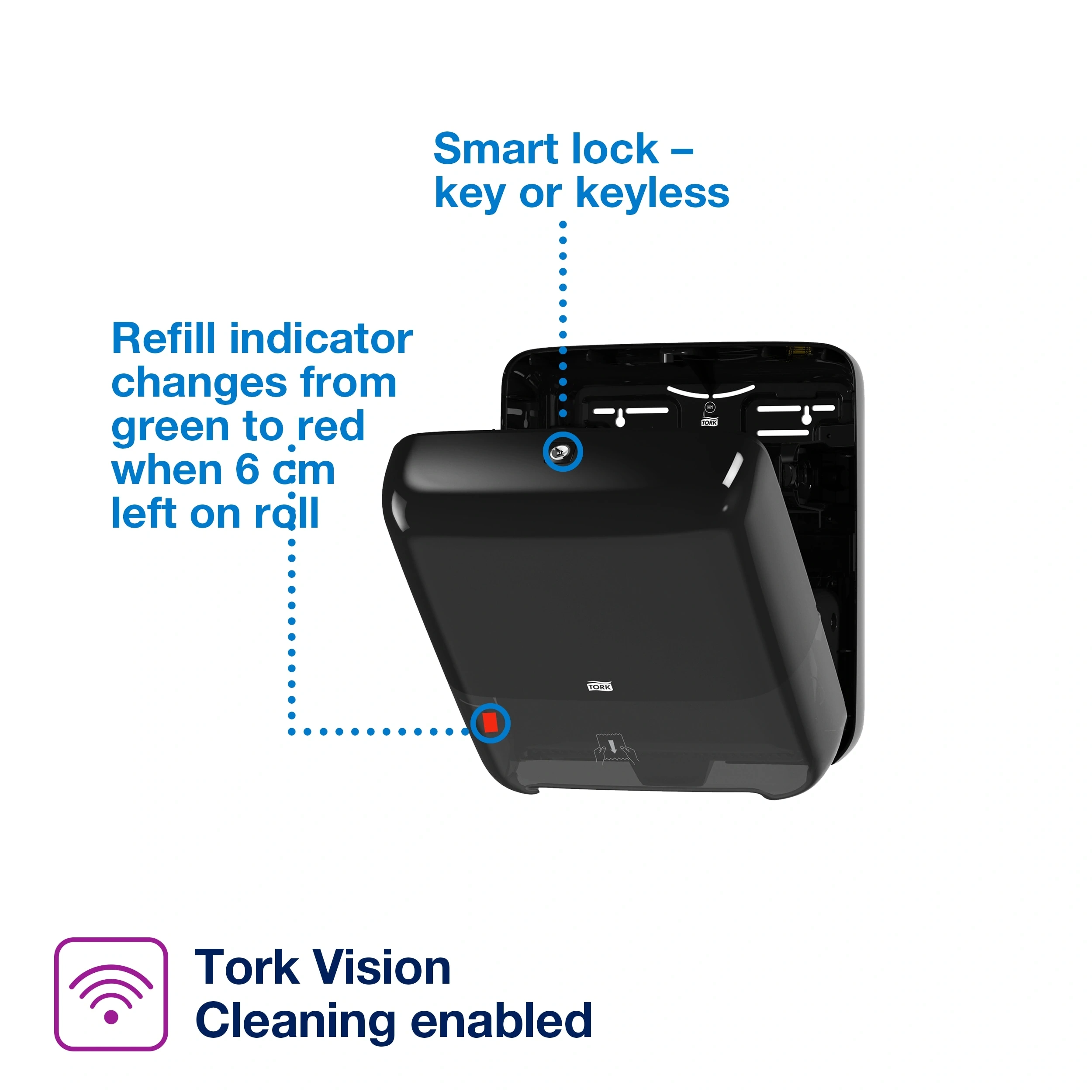 Smart lock – key or keyless

Refill indicator changes from green to red when 6 cm left on roll

H1

TORK

TORK

Tork Vision Cleaning enabled