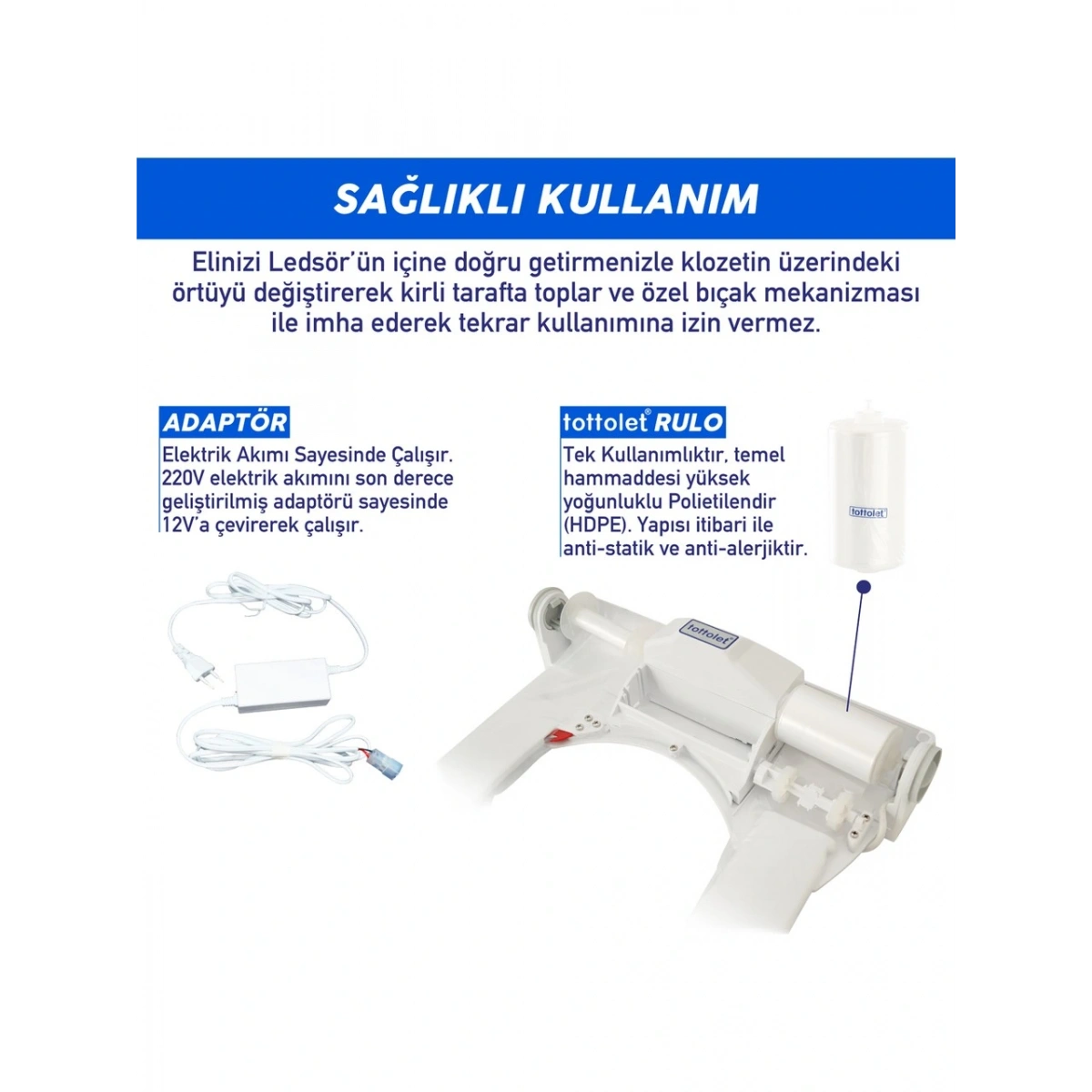 SAĞLIKLI KULLANIM

Elinizi Ledsör'ün içine doğru getirmenizle klozetin üzerindeki örtüyü değiştirerek kirli tarafta toplar ve özel bıçak mekanizması ile imha ederek tekrar kullanımına izin vermez.

ADAPTÖR
Elektrik Akımı Sayesinde Çalışır. 220V elektrik akımını son derece geliştirilmiş adaptörü sayesinde 12V'a çevirerek çalışır.

tottolet® RULO
Tek Kullanımlıktır, temel hammaddesi yüksek yoğunluklu Polietilendir (HDPE). Yapısı itibari ile anti-statik ve anti-alerjiktir.

tottolet

tottolet