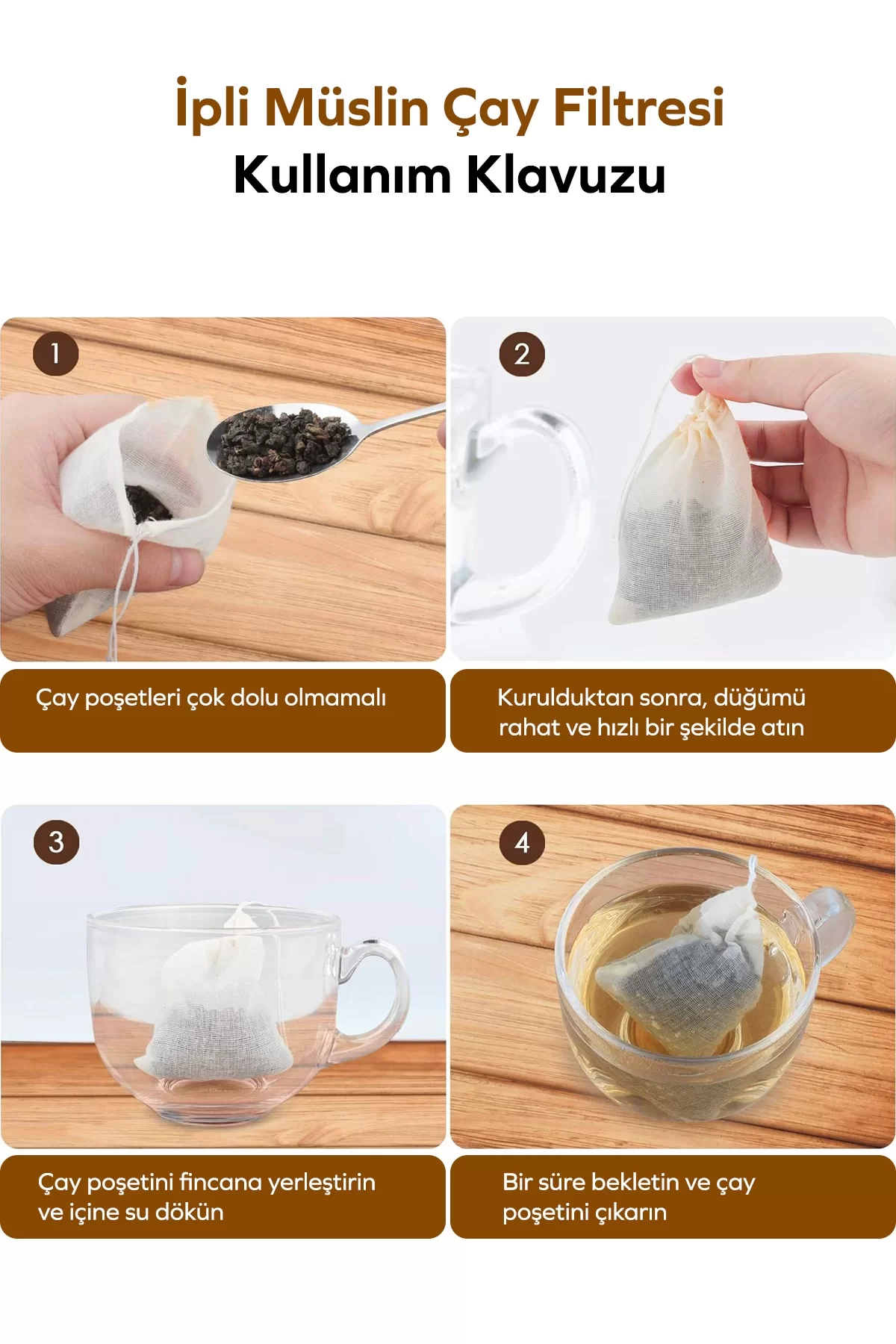 İpli Müslin Çay Filtresi
Kullanım Klavuzu

1

Çay poşetleri çok dolu olmamalı

2

Kurulduktan sonra, düğümü rahat ve hızlı bir şekilde atın

3

Çay poşetini fincana yerleştirin ve içine su dökün

4

Bir süre bekletin ve çay poşetini çıkarın