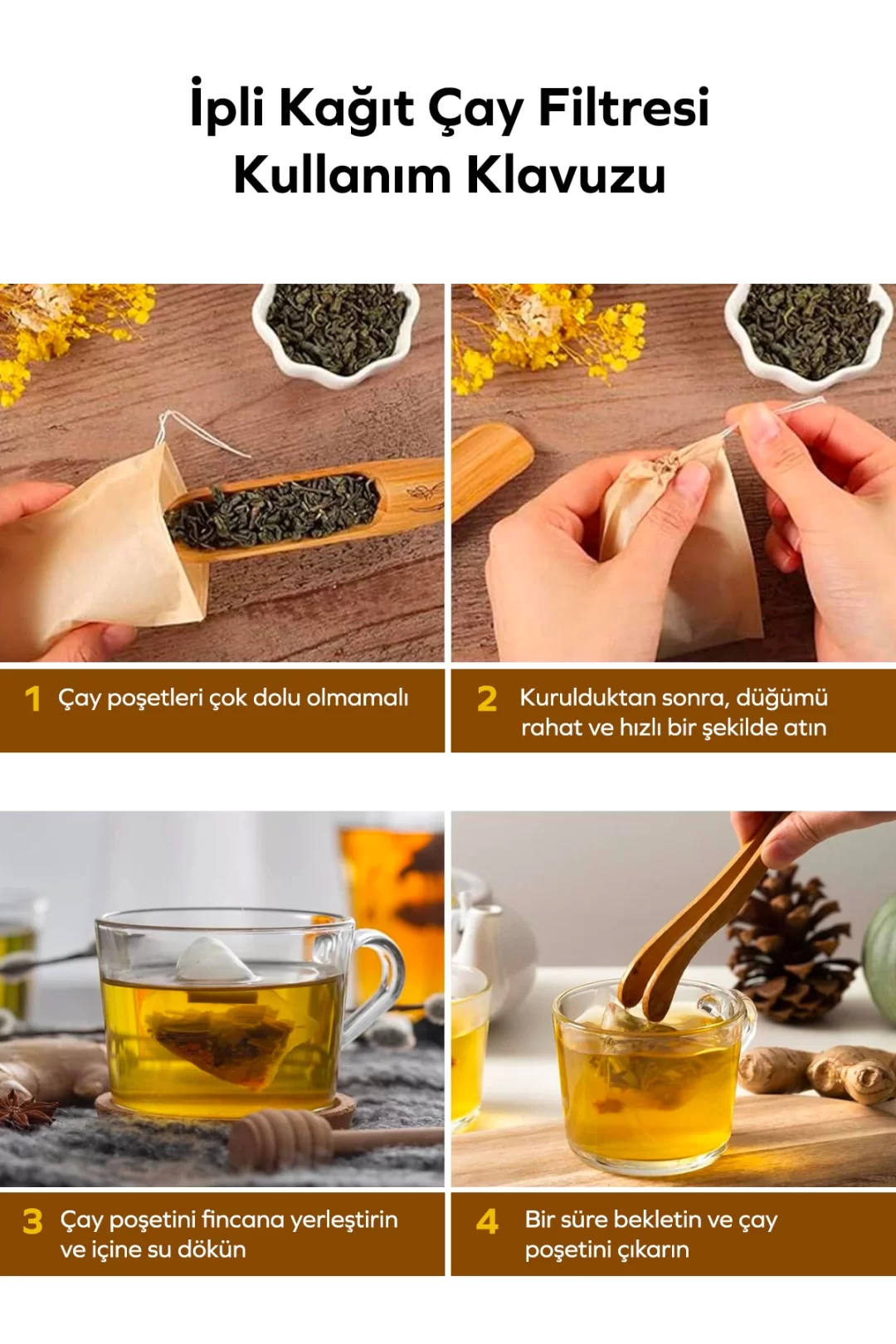 İpli Kağıt Çay Filtresi Kullanım Klavuzu

1 Çay poşetleri çok dolu olmamalı

2 Kurulduktan sonra, düğümü rahat ve hızlı bir şekilde atın

3 Çay poşetini fincana yerleştirin ve içine su dökün

4 Bir süre bekletin ve çay poşetini çıkarın