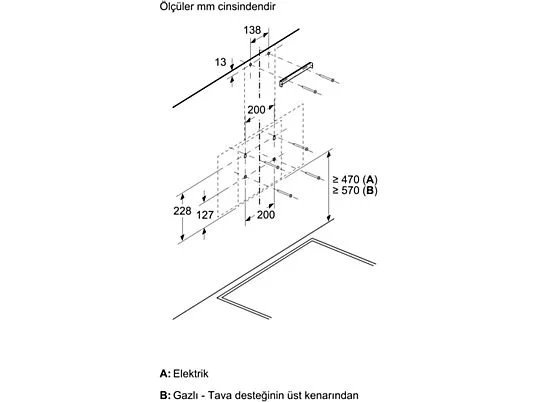 Ölçüler mm cinsindendir

138

13

200

≥ 470 (A)
≥ 570 (B)

228

127

200

A: Elektrik

B: Gazlı - Tava desteğinin üst kenarından