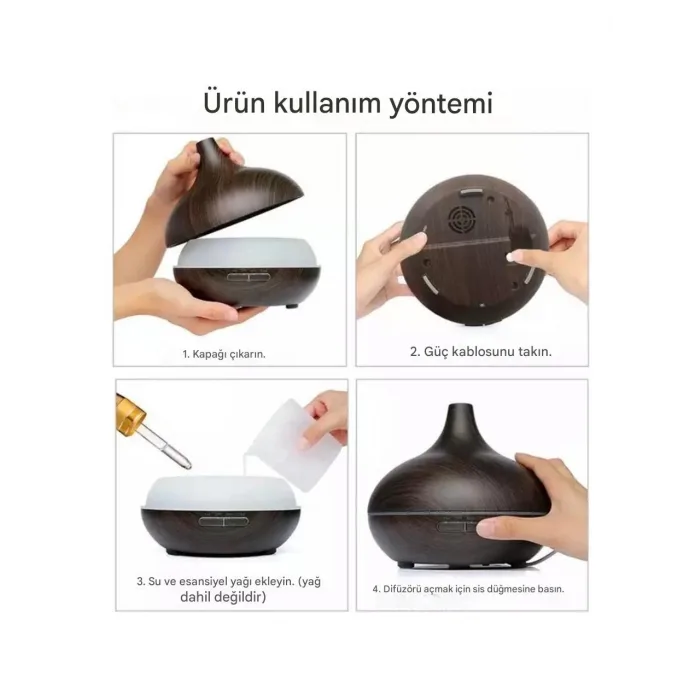 Ürün kullanım yöntemi

1. Kapağı çıkarın.

2. Güç kablosunu takın.

3. Su ve esansiyel yağı ekleyin. (yağ dahil değildir)

4. Difüzörü açmak için sis düğmesine basın.