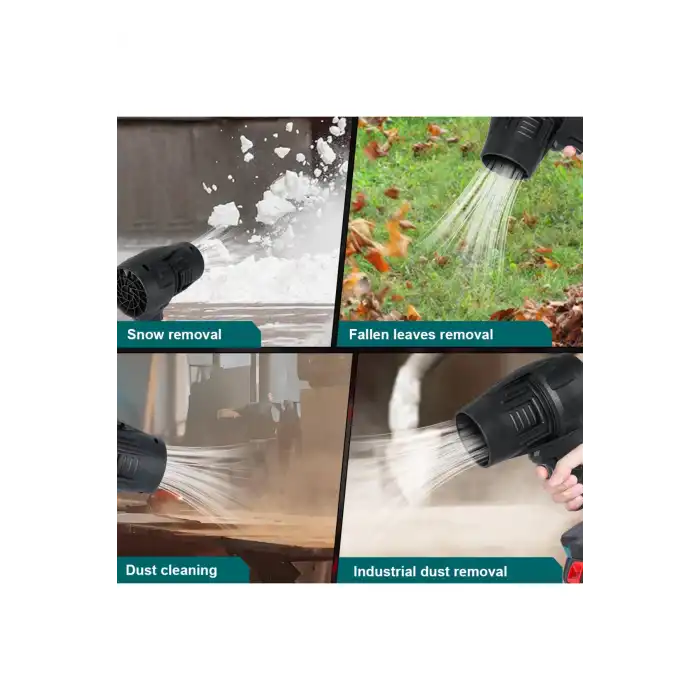 Snow removal

Fallen leaves removal

Dust cleaning

Industrial dust removal