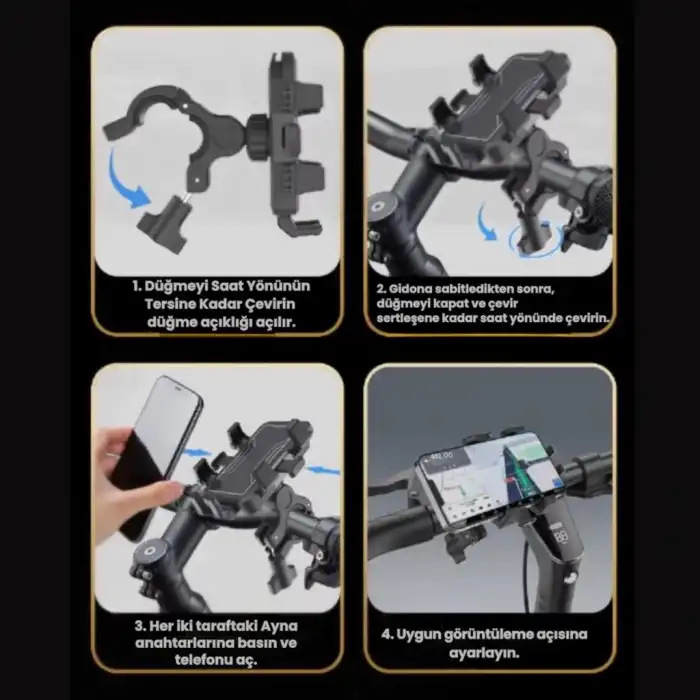 1. Düğmeyi Saat Yönünün Tersine Kadar Çevirin düğme açıklığı açılır.

2. Gidona sabitledikten sonra, düğmeyi kapat ve çevir sertleşene kadar saat yönünde çevirin.

3. Her iki taraftaki Ayna anahtarlarına basın ve telefonu aç.

4. Uygun görüntüleme açısına ayarlayın.