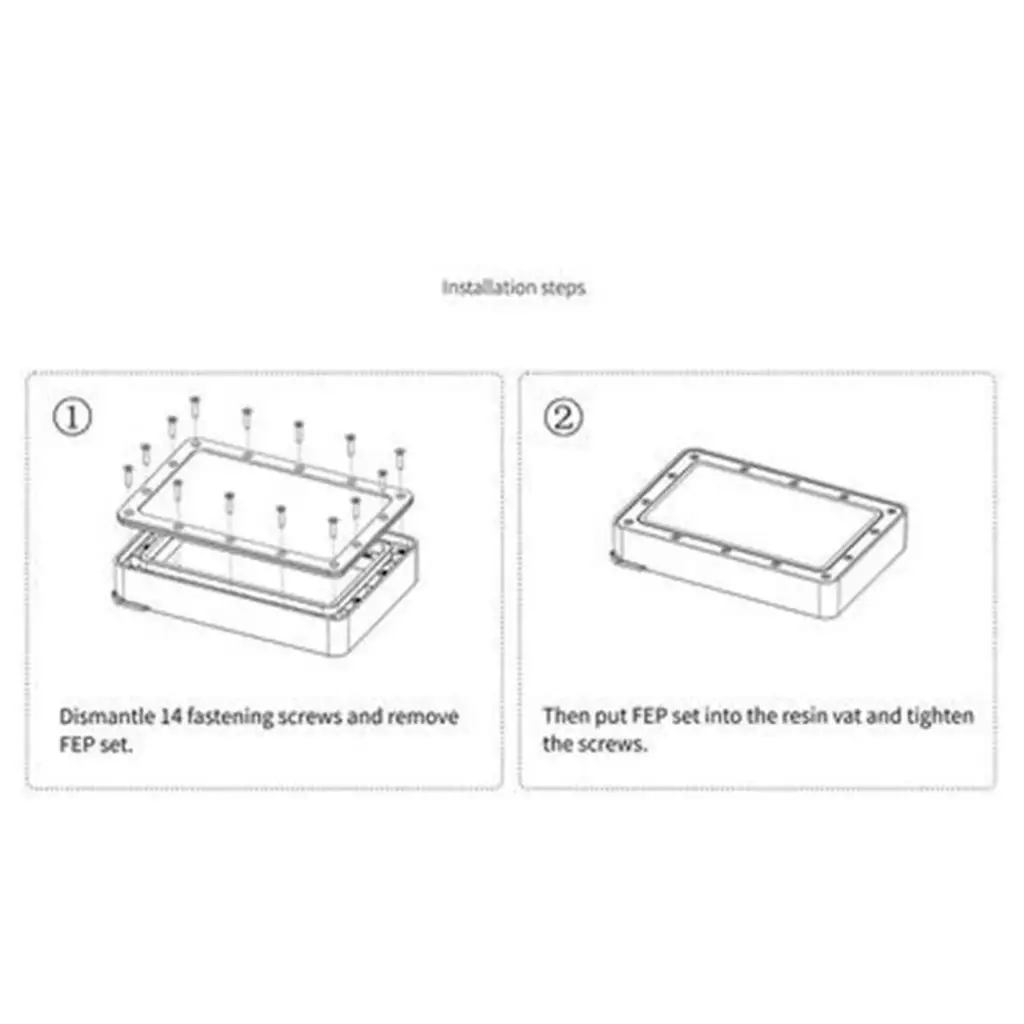 Installation steps

①

Dismantle 14 fastening screws and remove FEP set.

②

Then put FEP set into the resin vat and tighten the screws.