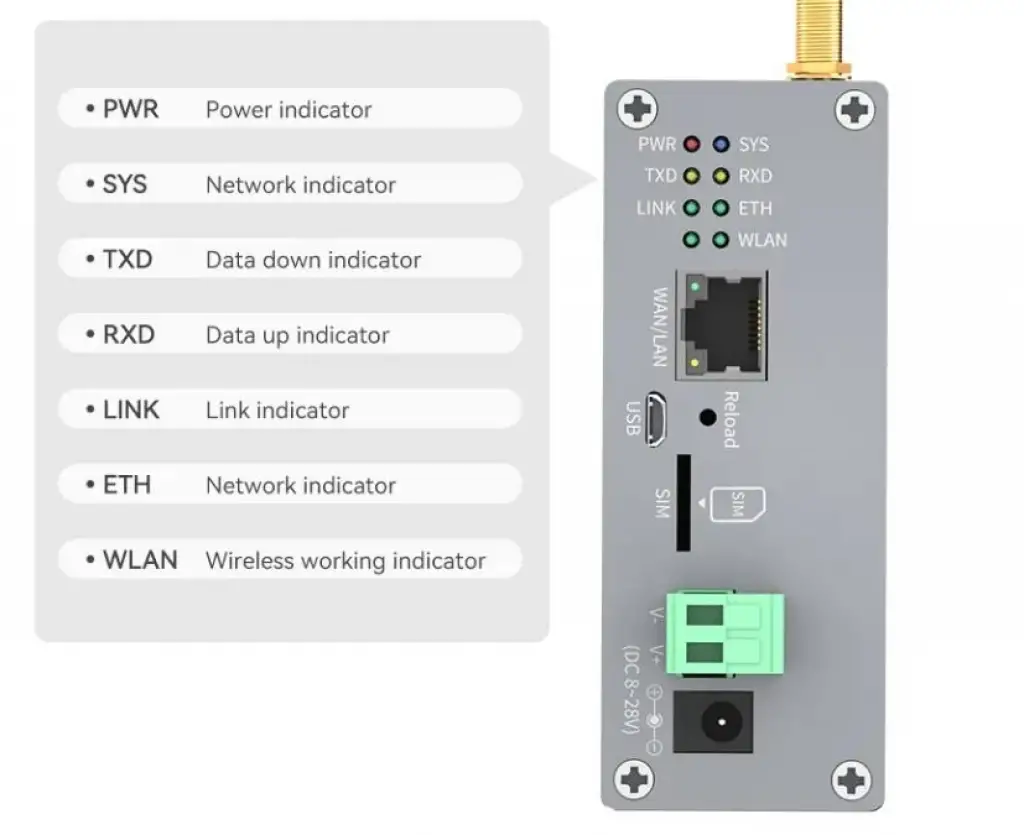 • PWR Power indicator

• SYS Network indicator

• TXD Data down indicator

• RXD Data up indicator

• LINK Link indicator

• ETH Network indicator

• WLAN Wireless working indicator

PWR SYS
TXD RXD
LINK ETH
WLAN

WAN/LAN

USB

Reload

SIM

SIM

V-
V+
(DC 8~28V)