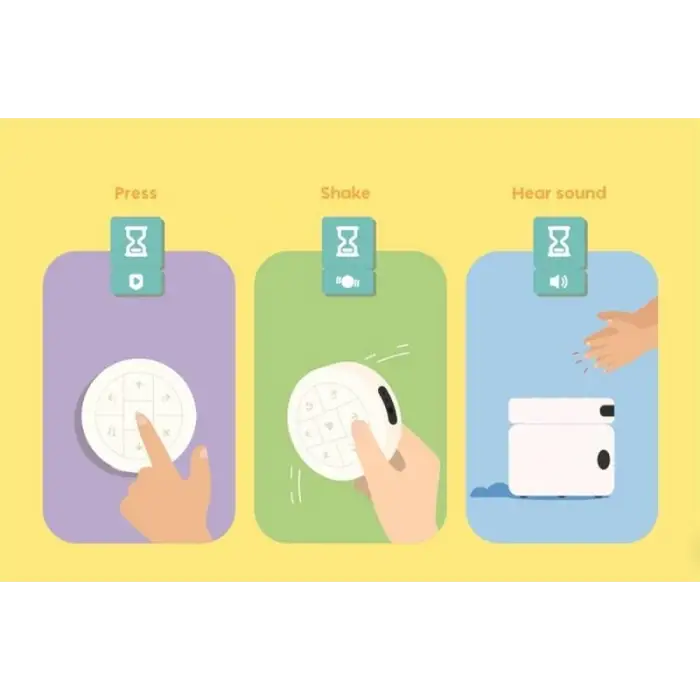 Press

Shake

Hear sound