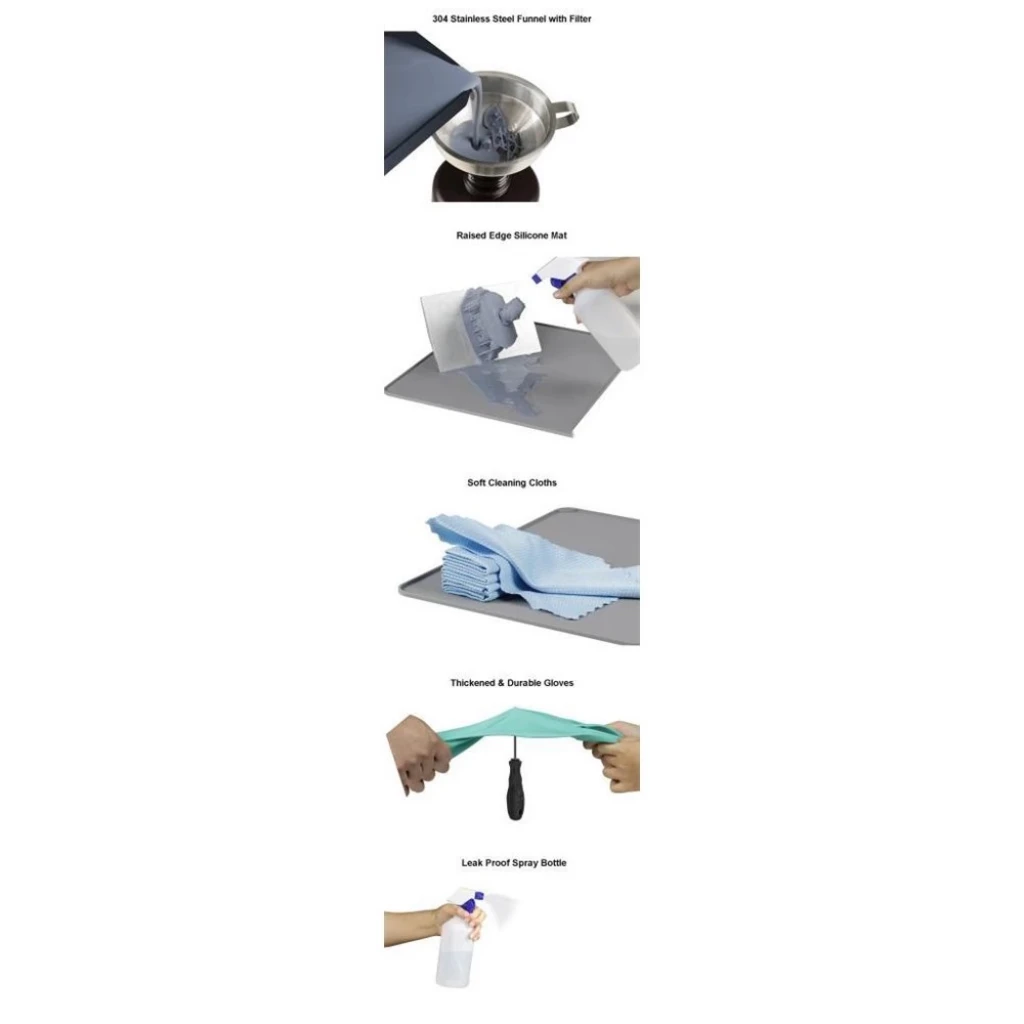 304 Stainless Steel Funnel with Filter

Raised Edge Silicone Mat

Soft Cleaning Cloths

Thickened & Durable Gloves

Leak Proof Spray Bottle