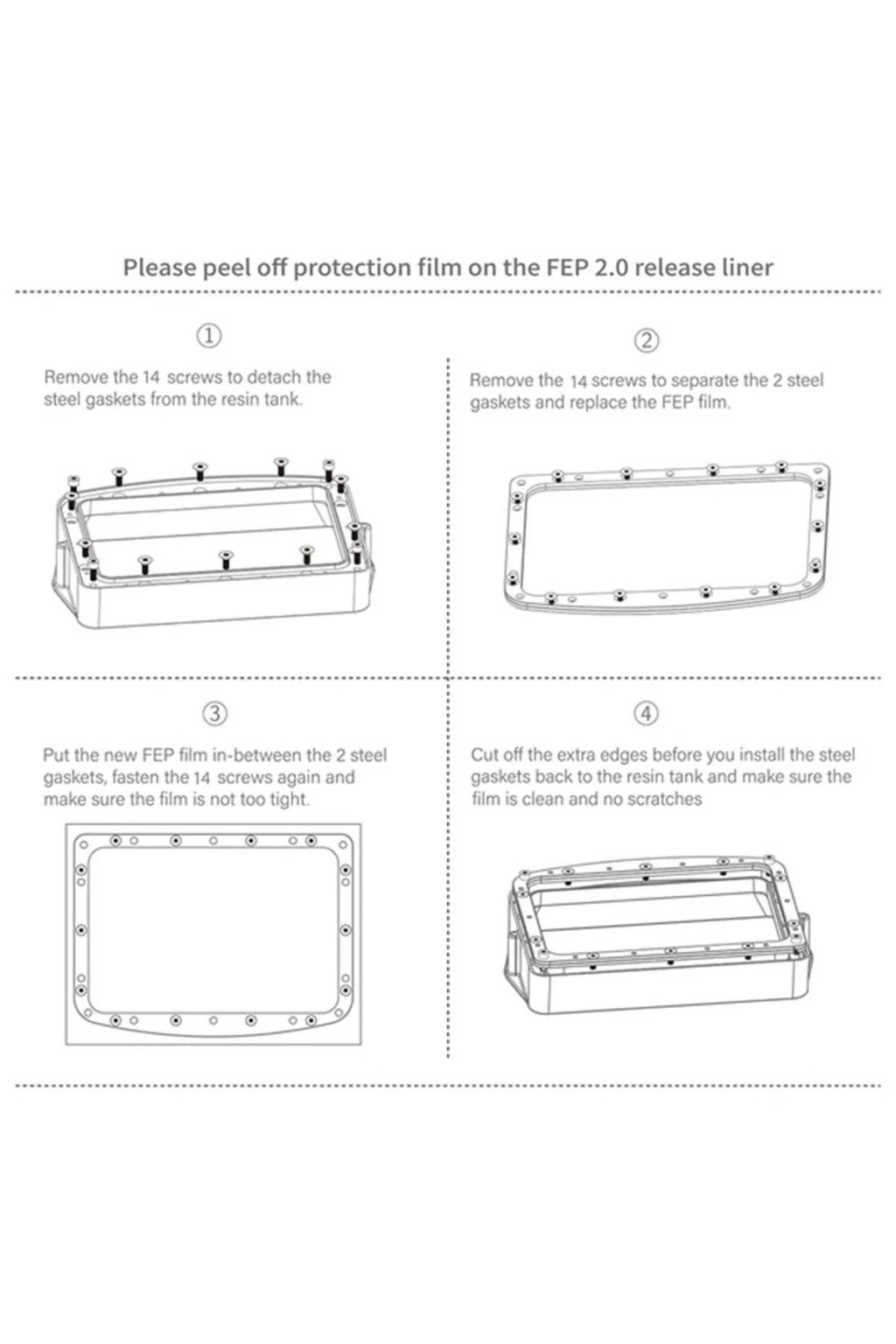 Please peel off protection film on the FEP 2.0 release liner

①

Remove the 14 screws to detach the steel gaskets from the resin tank.

②

Remove the 14 screws to separate the 2 steel gaskets and replace the FEP film.

③

Put the new FEP film in-between the 2 steel gaskets, fasten the 14 screws again and make sure the film is not too tight.

④

Cut off the extra edges before you install the steel gaskets back to the resin tank and make sure the film is clean and no scratches