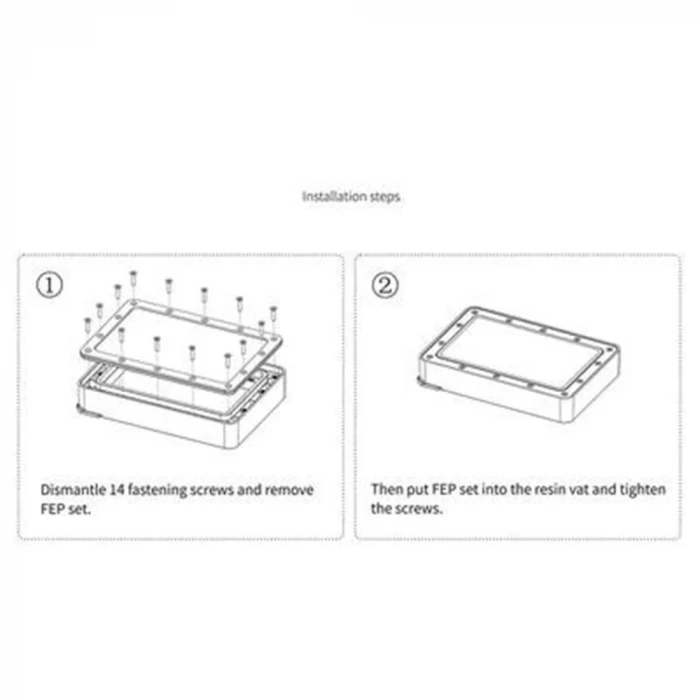 Installation steps

①

Dismantle 14 fastening screws and remove FEP set.

②

Then put FEP set into the resin vat and tighten the screws.