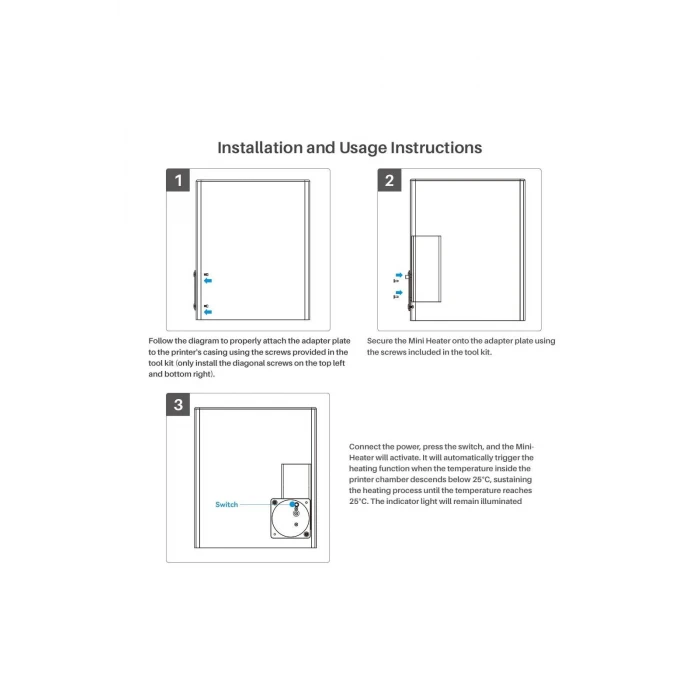 Installation and Usage Instructions

1

Follow the diagram to properly attach the adapter plate to the printer's casing using the screws provided in the tool kit (only install the diagonal screws on the top left and bottom right).

2

Secure the Mini Heater onto the adapter plate using the screws included in the tool kit.

3

Switch

Connect the power, press the switch, and the Mini-Heater will activate. It will automatically trigger the heating function when the temperature inside the printer chamber descends below 25°C, sustaining the heating process until the temperature reaches 25°C. The indicator light will remain illuminated