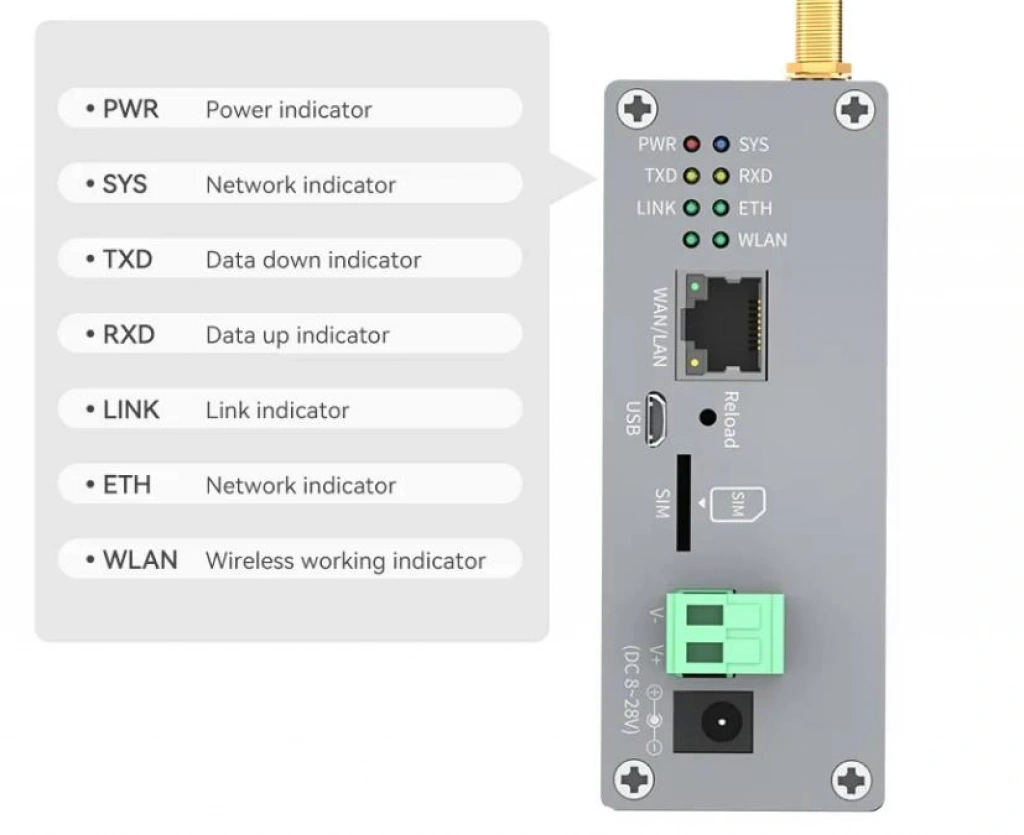 • PWR Power indicator

• SYS Network indicator

• TXD Data down indicator

• RXD Data up indicator

• LINK Link indicator

• ETH Network indicator

• WLAN Wireless working indicator

PWR SYS
TXD RXD
LINK ETH
WLAN

WAN/LAN

USB

Reload

SIM

SIM

V-
V+
(DC 8~28V)