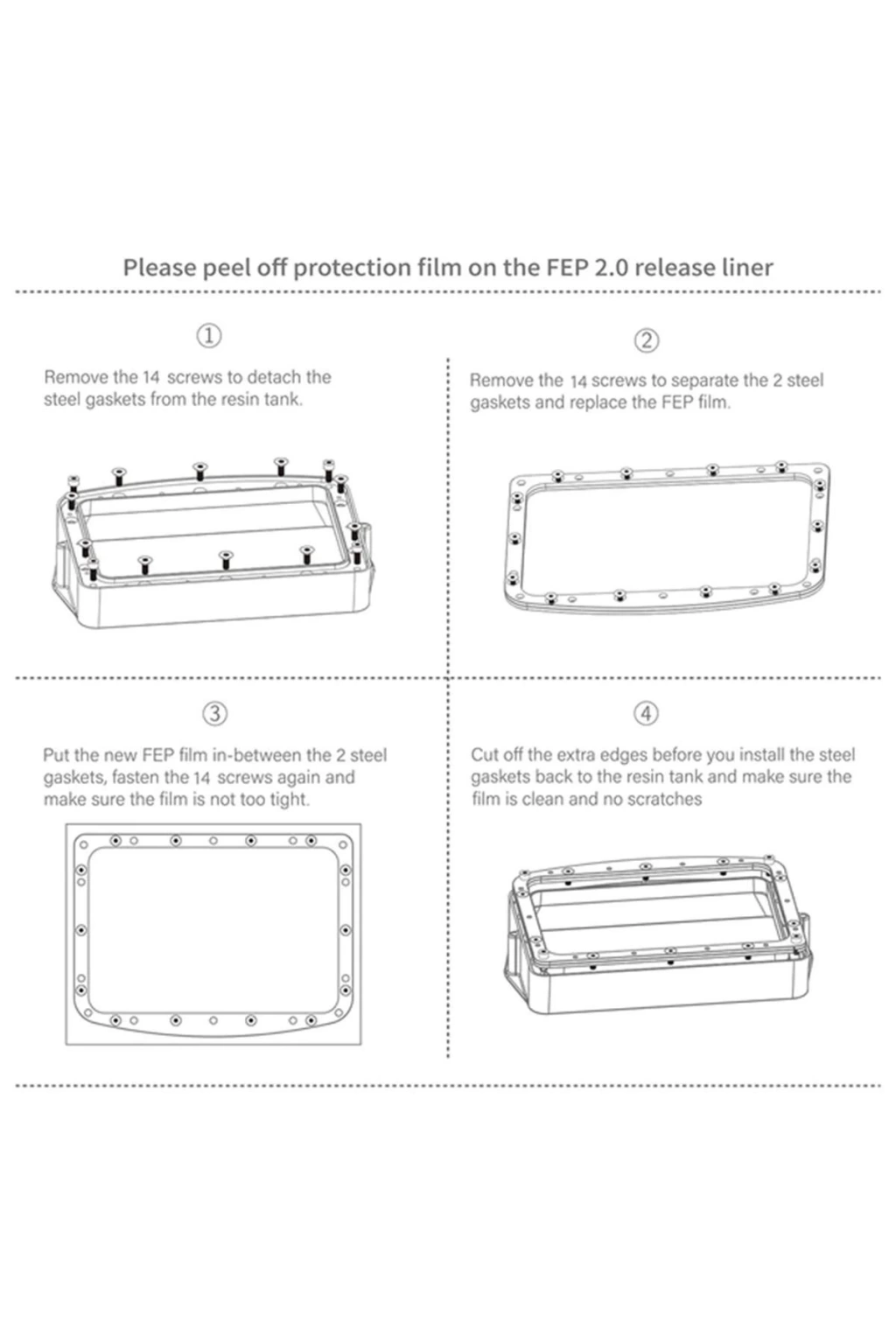 Please peel off protection film on the FEP 2.0 release liner

①

Remove the 14 screws to detach the steel gaskets from the resin tank.

②

Remove the 14 screws to separate the 2 steel gaskets and replace the FEP film.

③

Put the new FEP film in-between the 2 steel gaskets, fasten the 14 screws again and make sure the film is not too tight.

④

Cut off the extra edges before you install the steel gaskets back to the resin tank and make sure the film is clean and no scratches