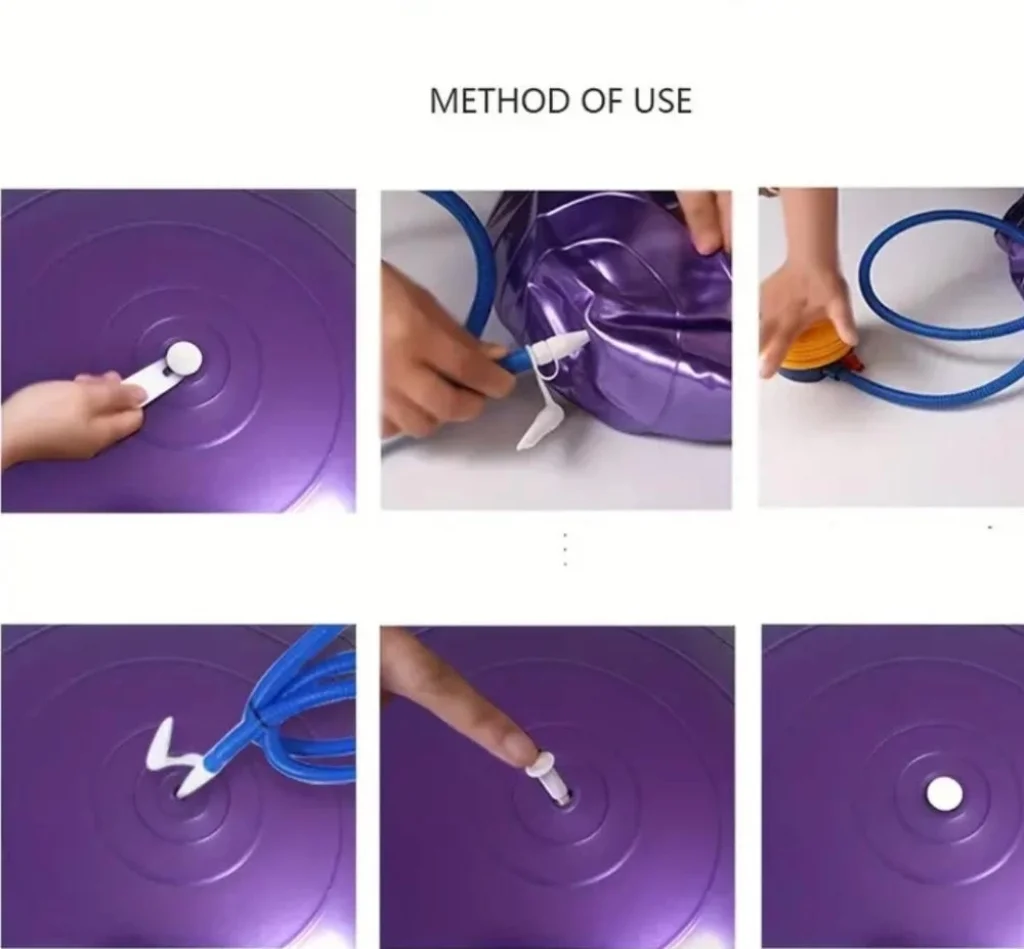 METHOD OF USE