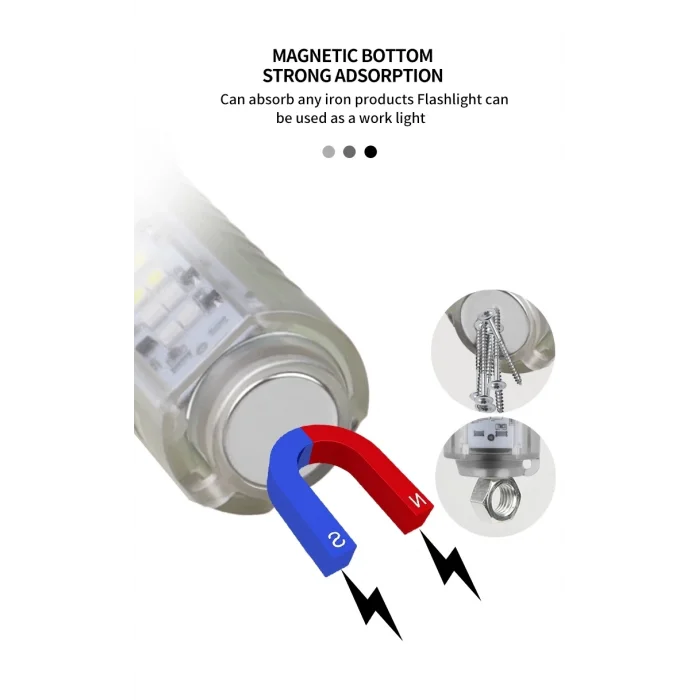 MAGNETIC BOTTOM
STRONG ADSORPTION

Can absorb any iron products Flashlight can be used as a work light

N

S