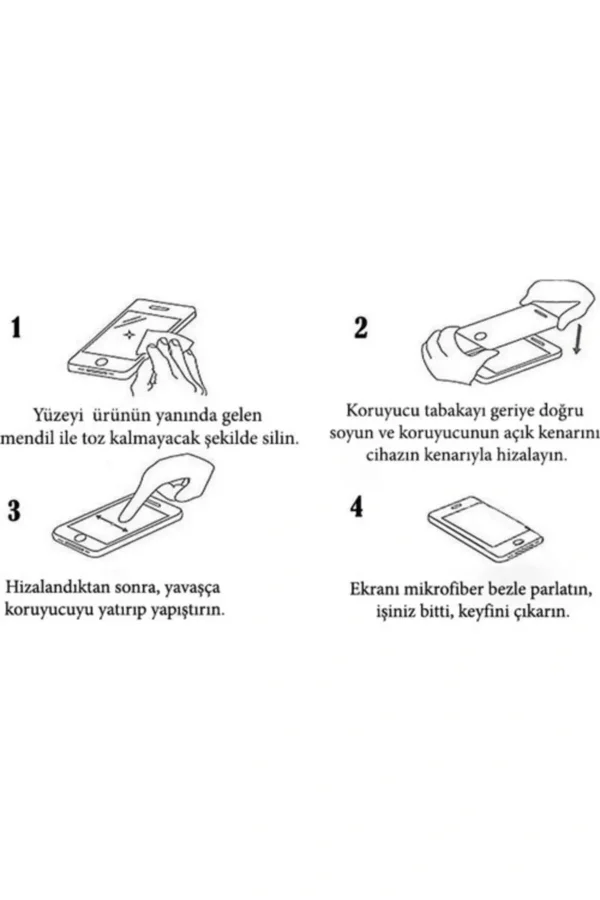 1

Yüzeyi ürünün yanında gelen mendil ile toz kalmayacak şekilde silin.

2

Koruyucu tabakayı geriye doğru soyun ve koruyucunun açık kenarını cihazın kenarıyla hizalayın.

3

Hizalandıktan sonra, yavaşça koruyucuyu yatırıp yapıştırın.

4

Ekranı mikrofiber bezle parlatın, işiniz bitti, keyfini çıkarın.