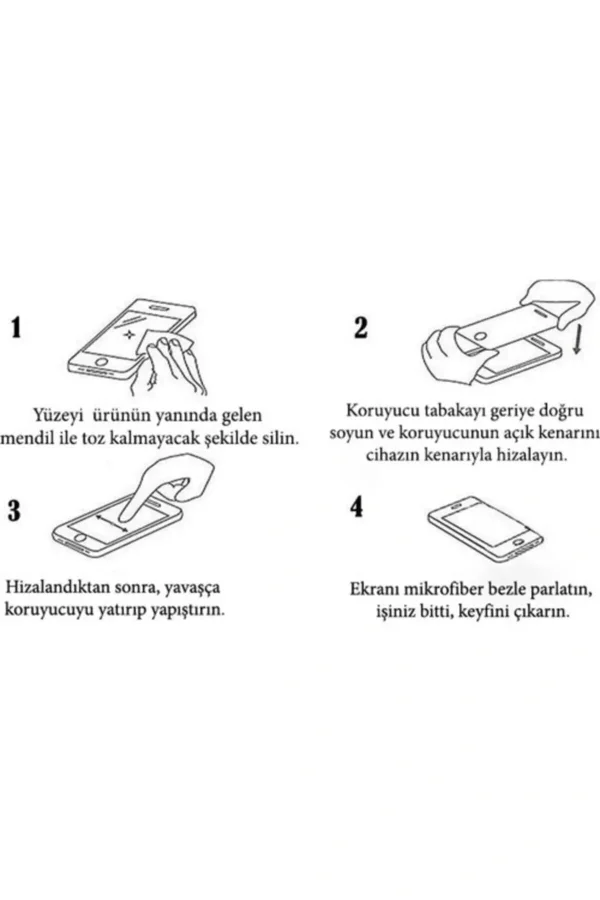 1

Yüzeyi ürünün yanında gelen mendil ile toz kalmayacak şekilde silin.

2

Koruyucu tabakayı geriye doğru soyun ve koruyucunun açık kenarını cihazın kenarıyla hizalayın.

3

Hizalandıktan sonra, yavaşça koruyucuyu yatırıp yapıştırın.

4

Ekranı mikrofiber bezle parlatın, işiniz bitti, keyfini çıkarın.