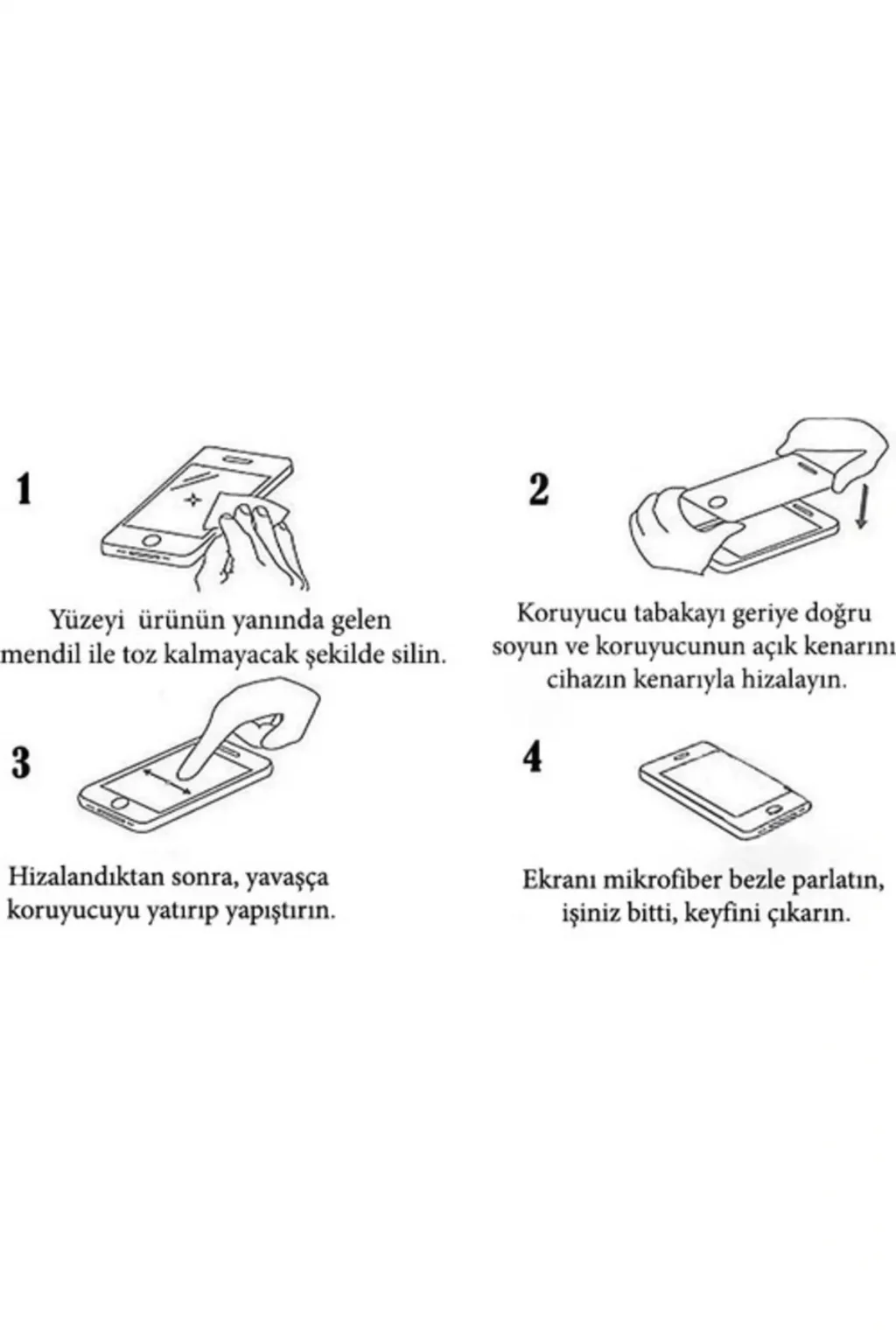 1

Yüzeyi ürünün yanında gelen mendil ile toz kalmayacak şekilde silin.

2

Koruyucu tabakayı geriye doğru soyun ve koruyucunun açık kenarını cihazın kenarıyla hizalayın.

3

Hizalandıktan sonra, yavaşça koruyucuyu yatırıp yapıştırın.

4

Ekranı mikrofiber bezle parlatın, işiniz bitti, keyfini çıkarın.