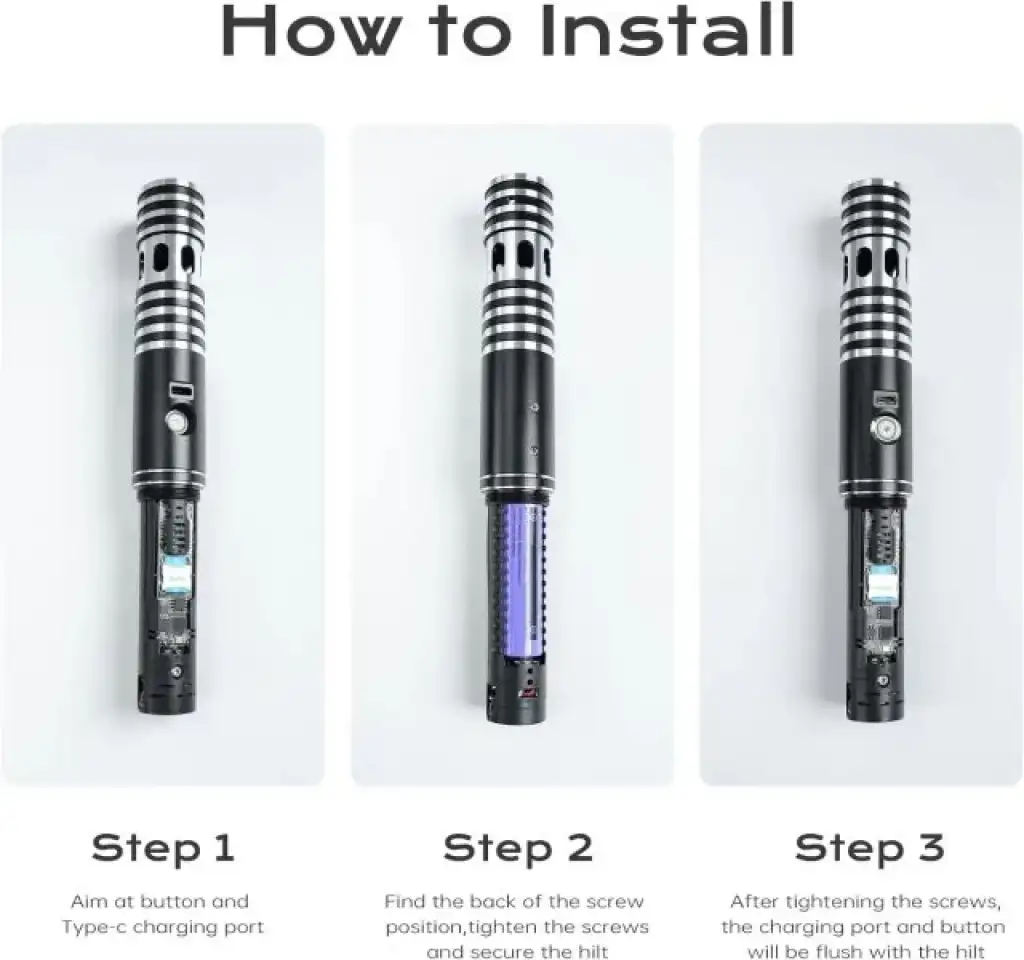 How to Install

Step 1

Aim at button and Type-c charging port

Step 2

Find the back of the screw position,tighten the screws and secure the hilt

Step 3

After tightening the screws, the charging port and button will be flush with the hilt