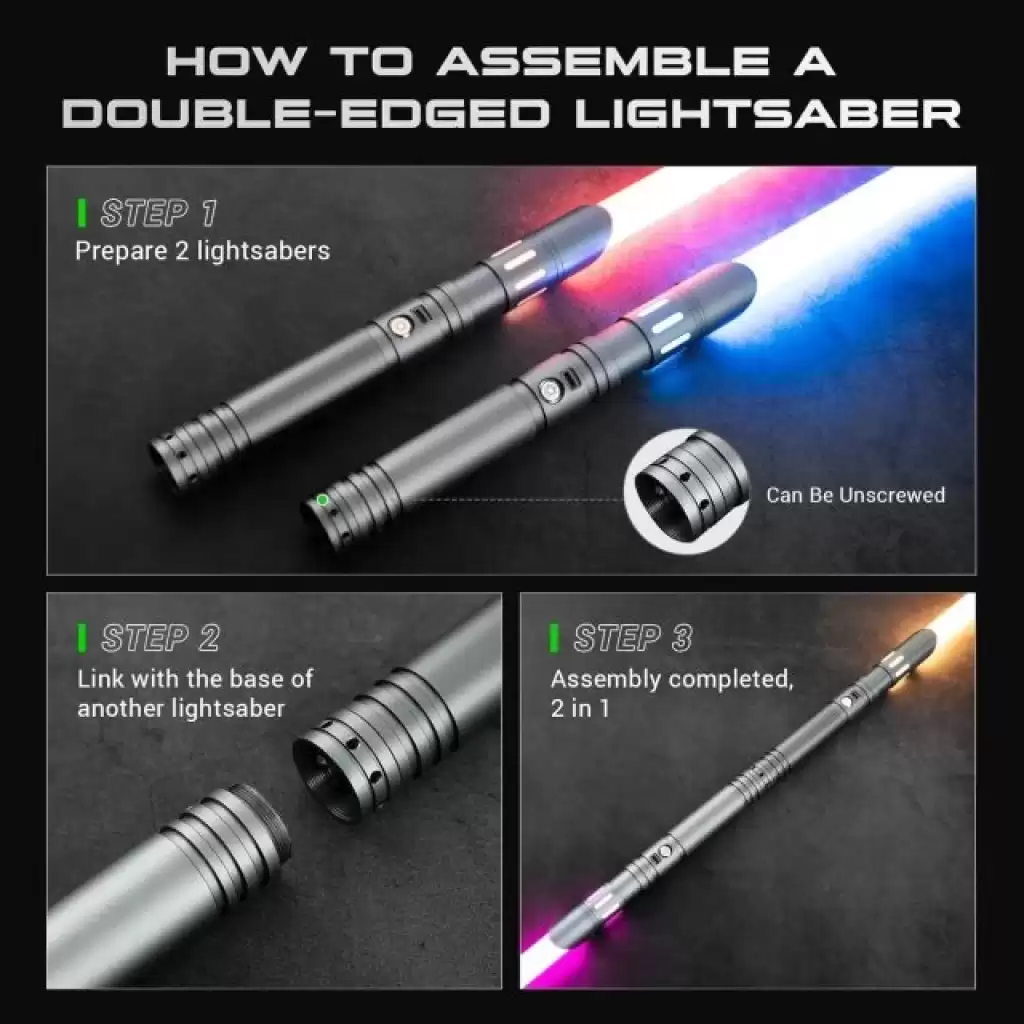 HOW TO ASSEMBLE A DOUBLE-EDGED LIGHTSABER

STEP 1
Prepare 2 lightsabers

Can Be Unscrewed

STEP 2
Link with the base of another lightsaber

STEP 3
Assembly completed, 2 in 1