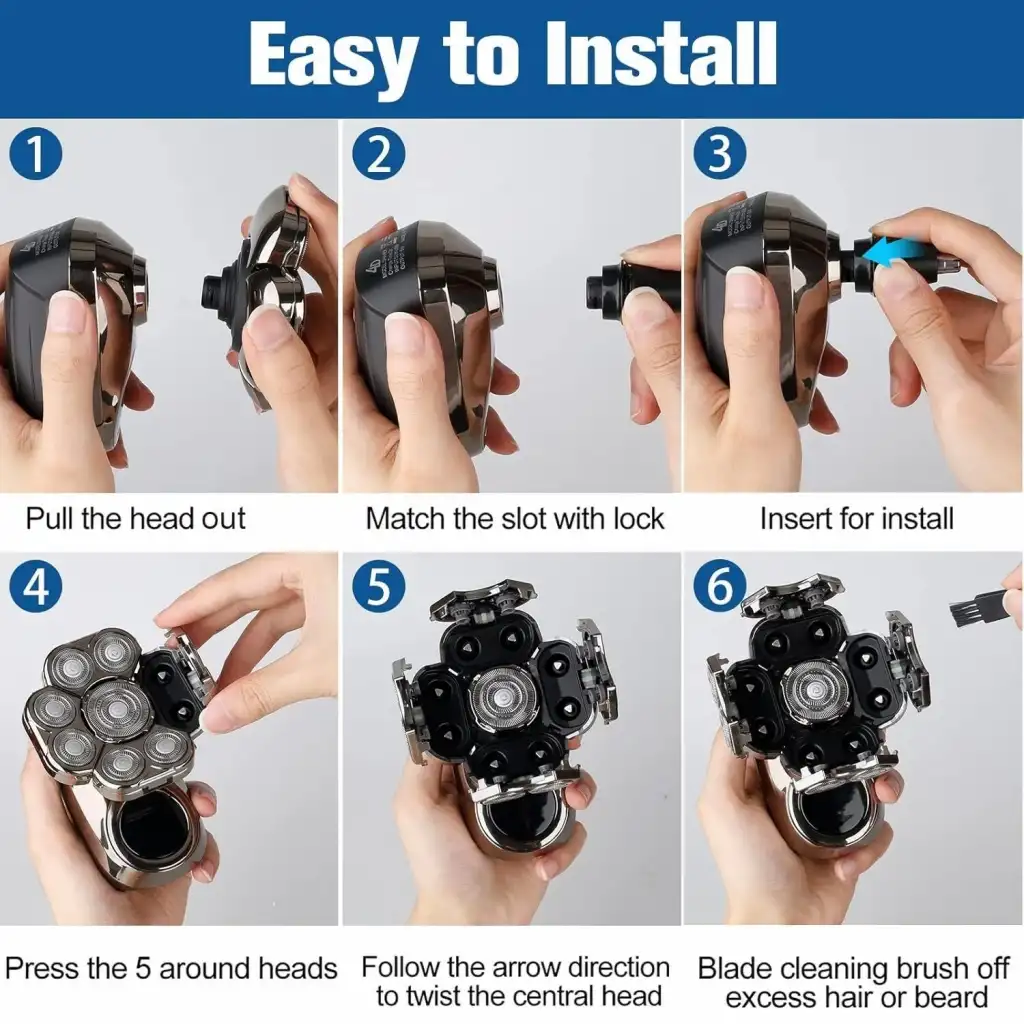 Easy to Install

1

Pull the head out

2

Match the slot with lock

3

Insert for install

4

Press the 5 around heads

5

Follow the arrow direction to twist the central head

6

Blade cleaning brush off excess hair or beard