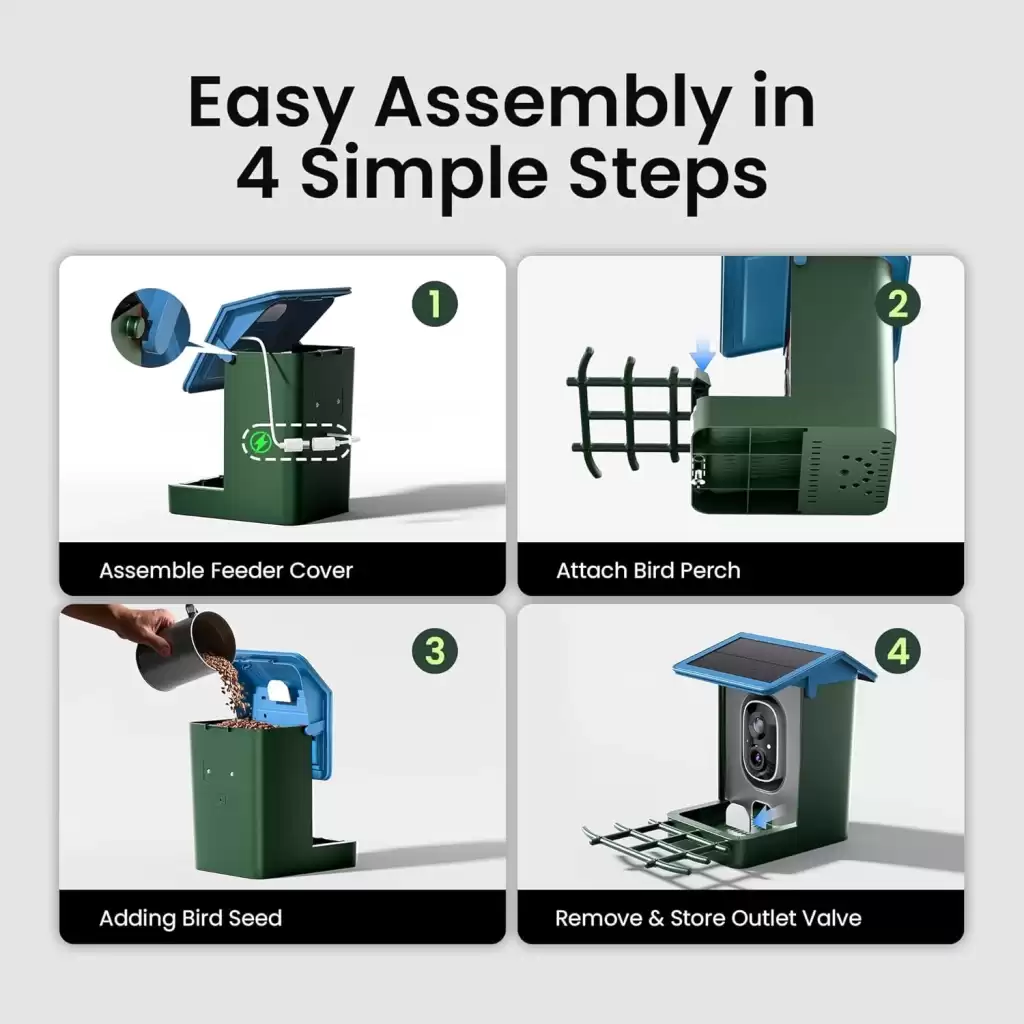 Easy Assembly in 4 Simple Steps

1

Assemble Feeder Cover

2

Attach Bird Perch

3

Adding Bird Seed

4

Remove & Store Outlet Valve