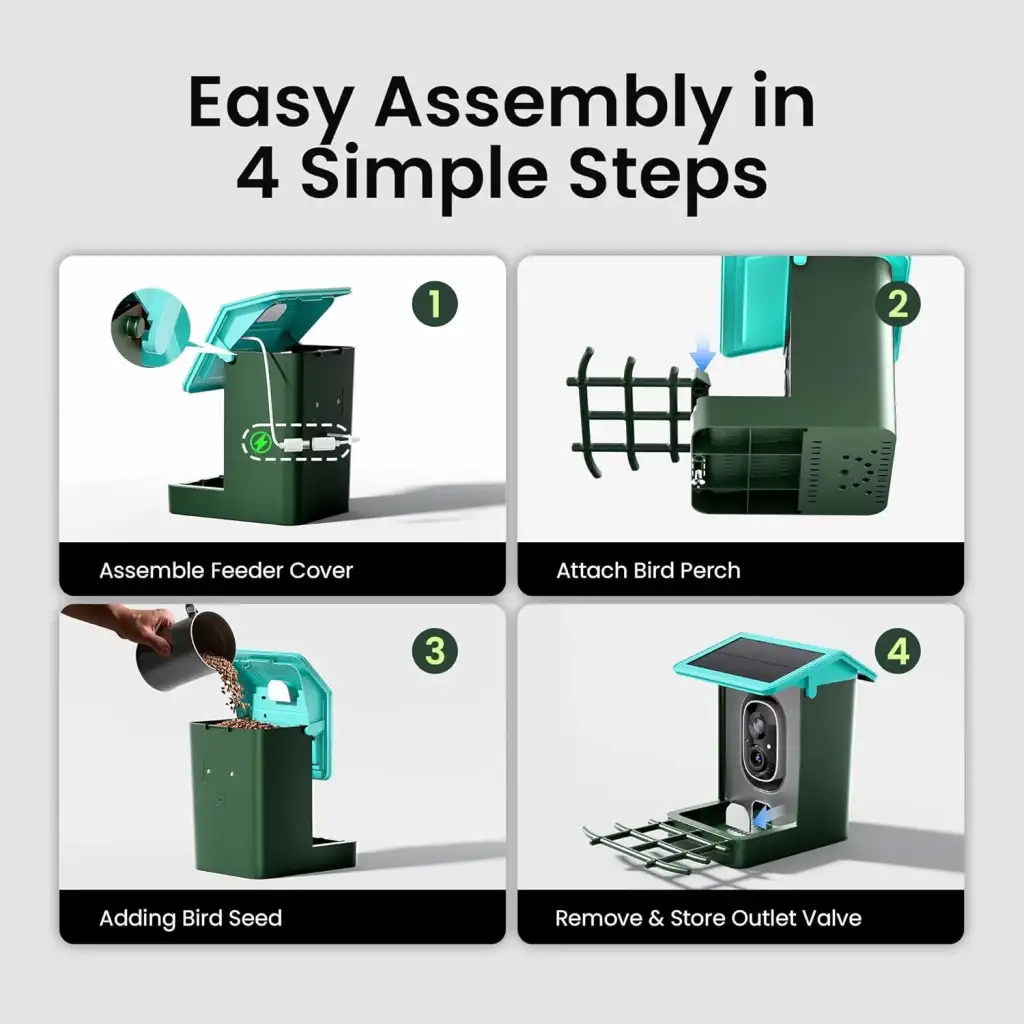 Easy Assembly in 4 Simple Steps

1

Assemble Feeder Cover

2

Attach Bird Perch

3

Adding Bird Seed

4

Remove & Store Outlet Valve