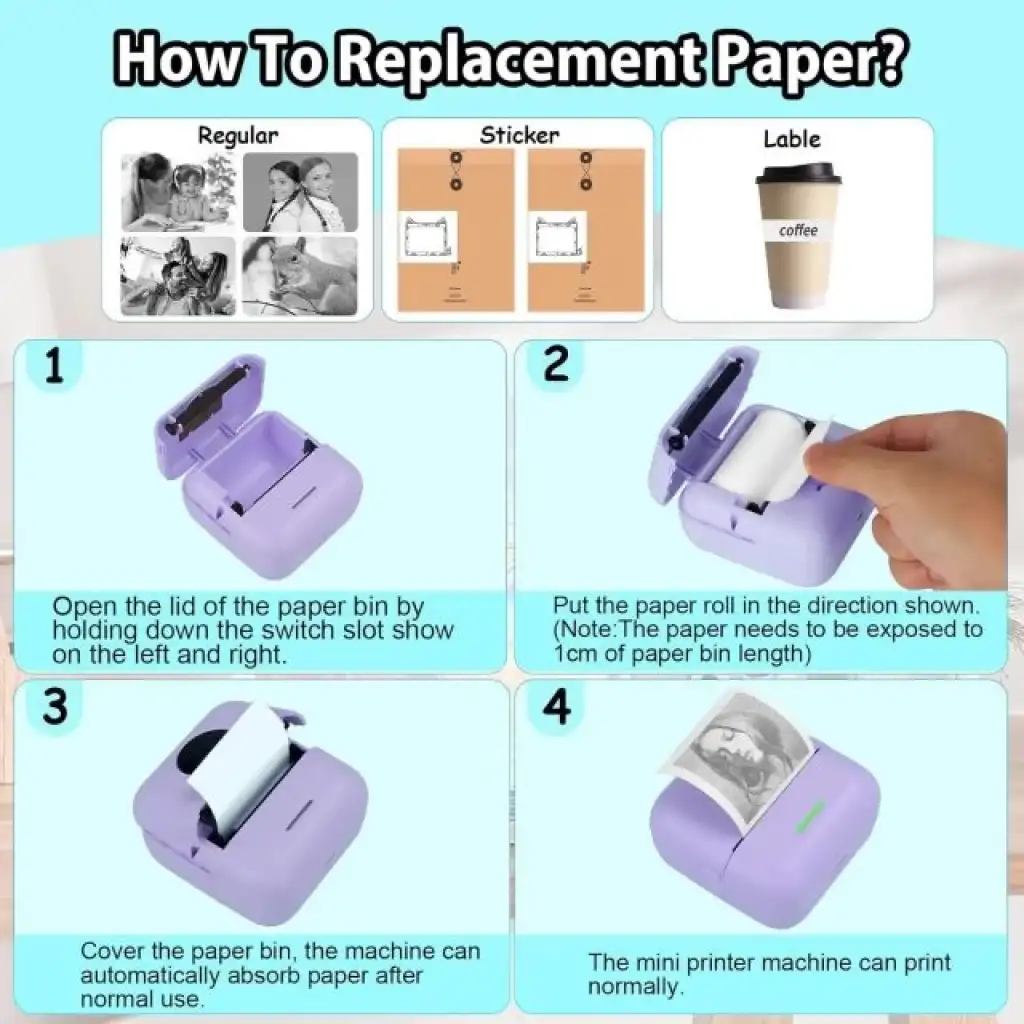 How To Replacement Paper?

Regular

Sticker

Lable

coffee

1

Open the lid of the paper bin by holding down the switch slot show on the left and right.

2

Put the paper roll in the direction shown. (Note:The paper needs to be exposed to 1cm of paper bin length)

3

Cover the paper bin, the machine can automatically absorb paper after normal use.

4

The mini printer machine can print normally.