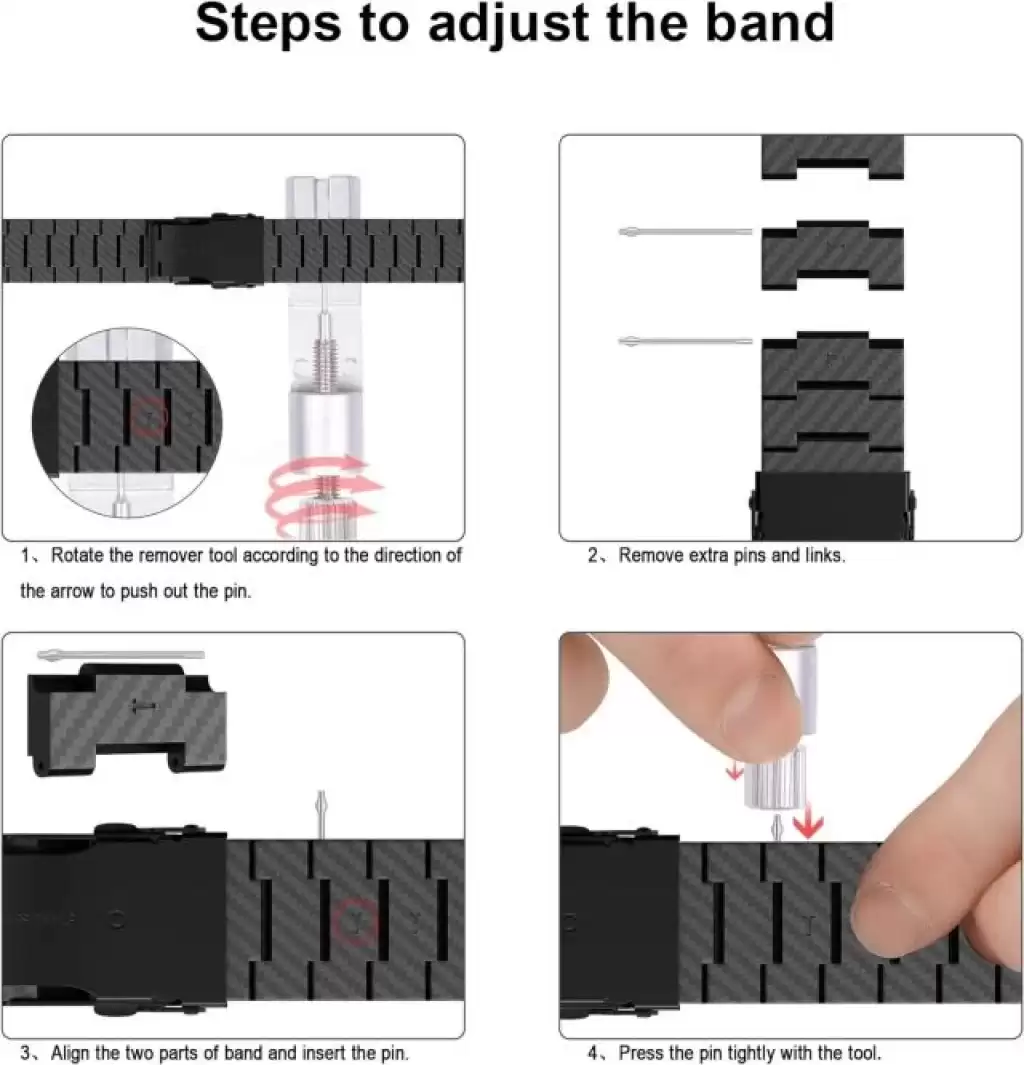 Steps to adjust the band

1、Rotate the remover tool according to the direction of the arrow to push out the pin.

2、Remove extra pins and links.

3、Align the two parts of band and insert the pin.

4、Press the pin tightly with the tool.