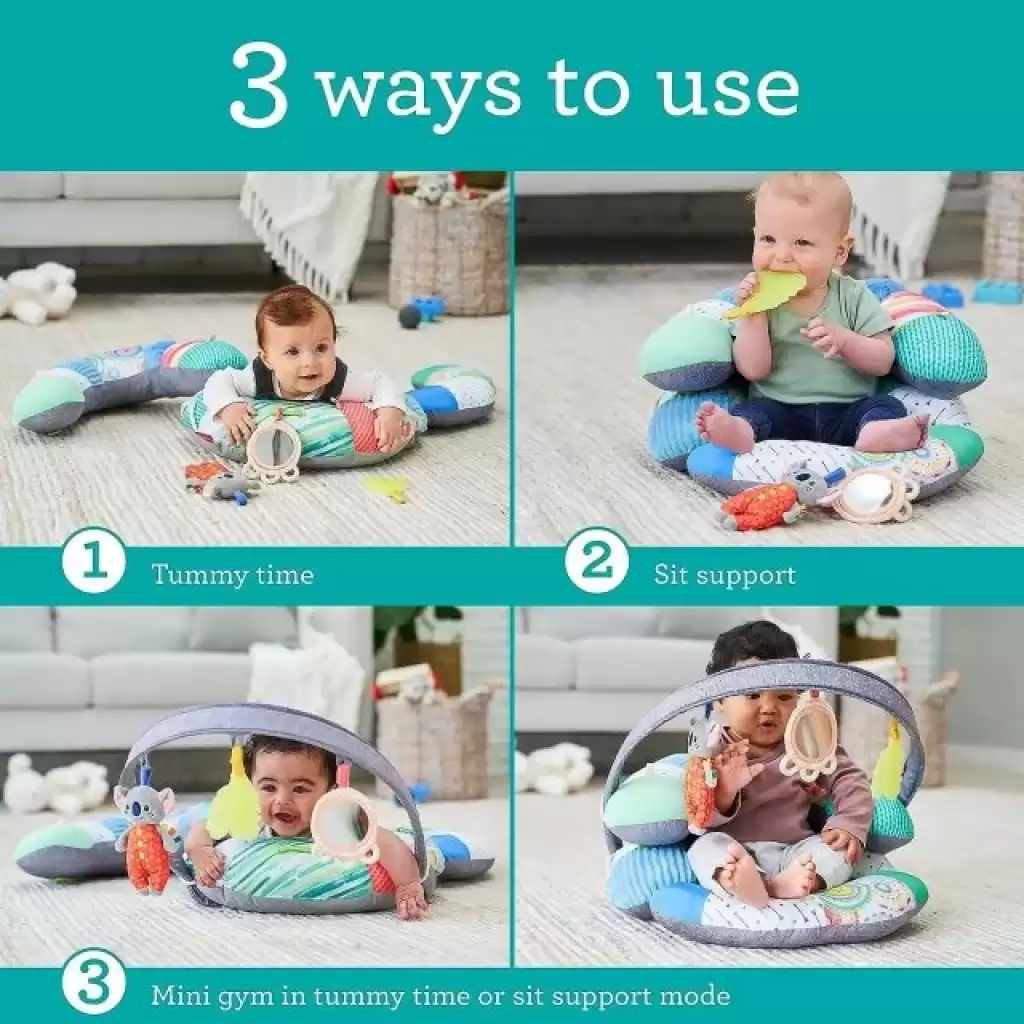 3 ways to use

1 Tummy time

2 Sit support

3 Mini gym in tummy time or sit support mode