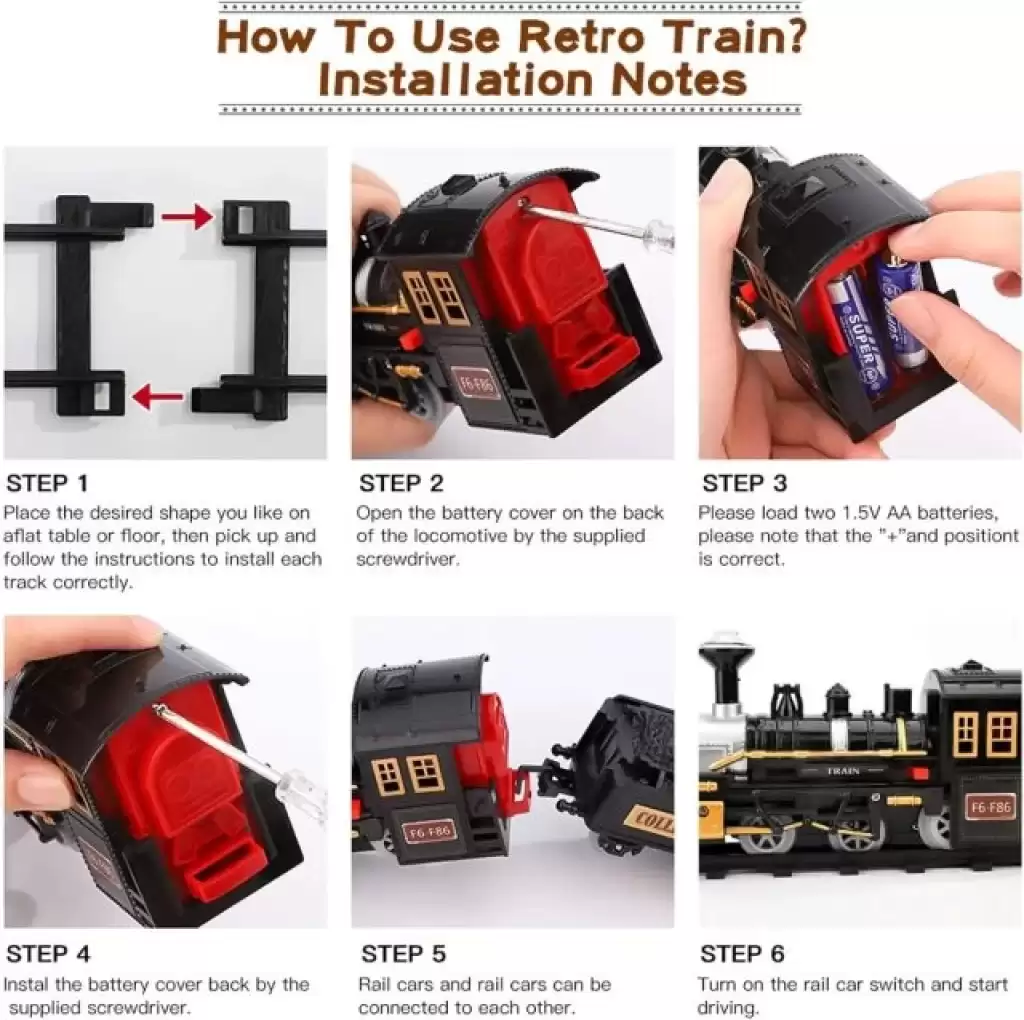 How To Use Retro Train?
Installation Notes

F6-F86

SUPER

STEP 1
Place the desired shape you like on aflat table or floor, then pick up and follow the instructions to install each track correctly.

STEP 2
Open the battery cover on the back of the locomotive by the supplied screwdriver.

STEP 3
Please load two 1.5V AA batteries, please note that the "+"and positiont is correct.

F6-F86

COLL

TRAIN

F6-F86

STEP 4
Instal the battery cover back by the supplied screwdriver.

STEP 5
Rail cars and rail cars can be connected to each other.

STEP 6
Turn on the rail car switch and start driving.