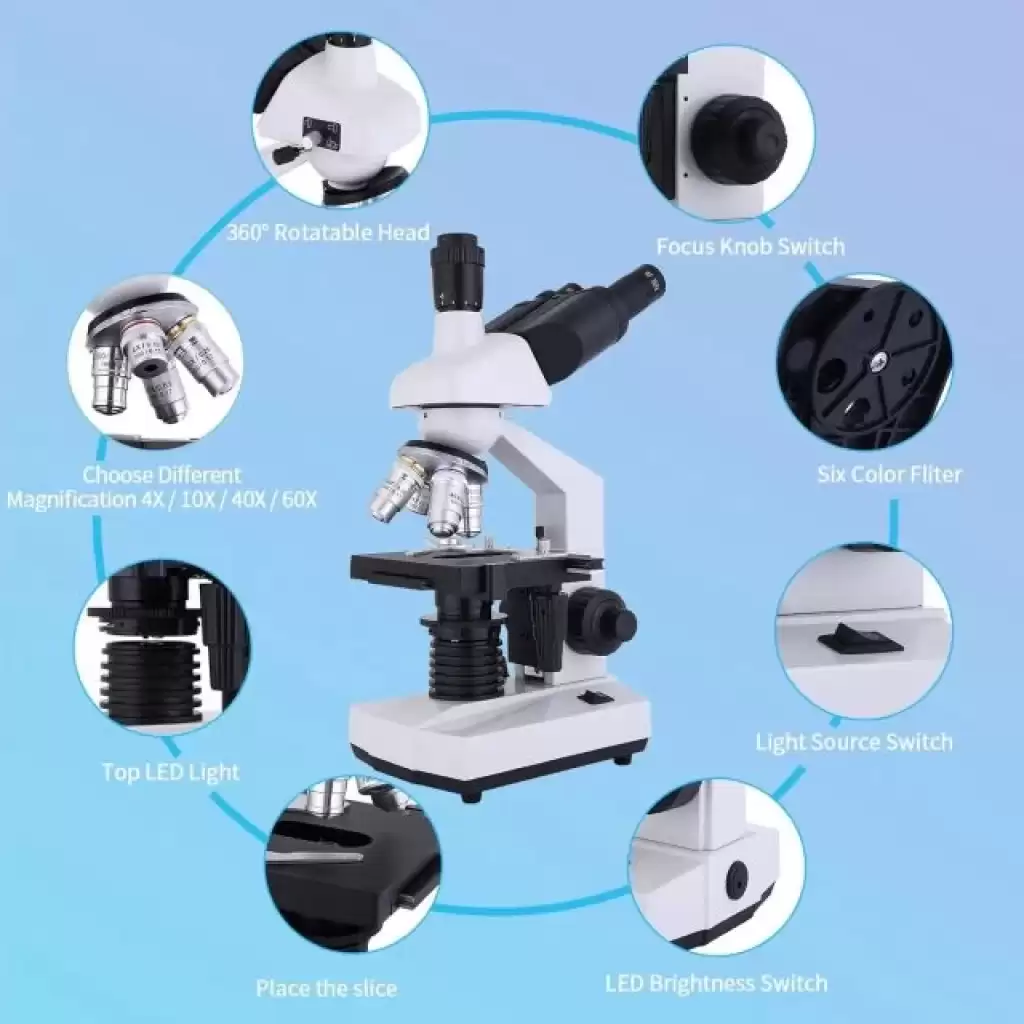 360° Rotatable Head

Focus Knob Switch

Choose Different Magnification 4X / 10X / 40X / 60X

Six Color Fliter

Top LED Light

Light Source Switch

Place the slice

LED Brightness Switch