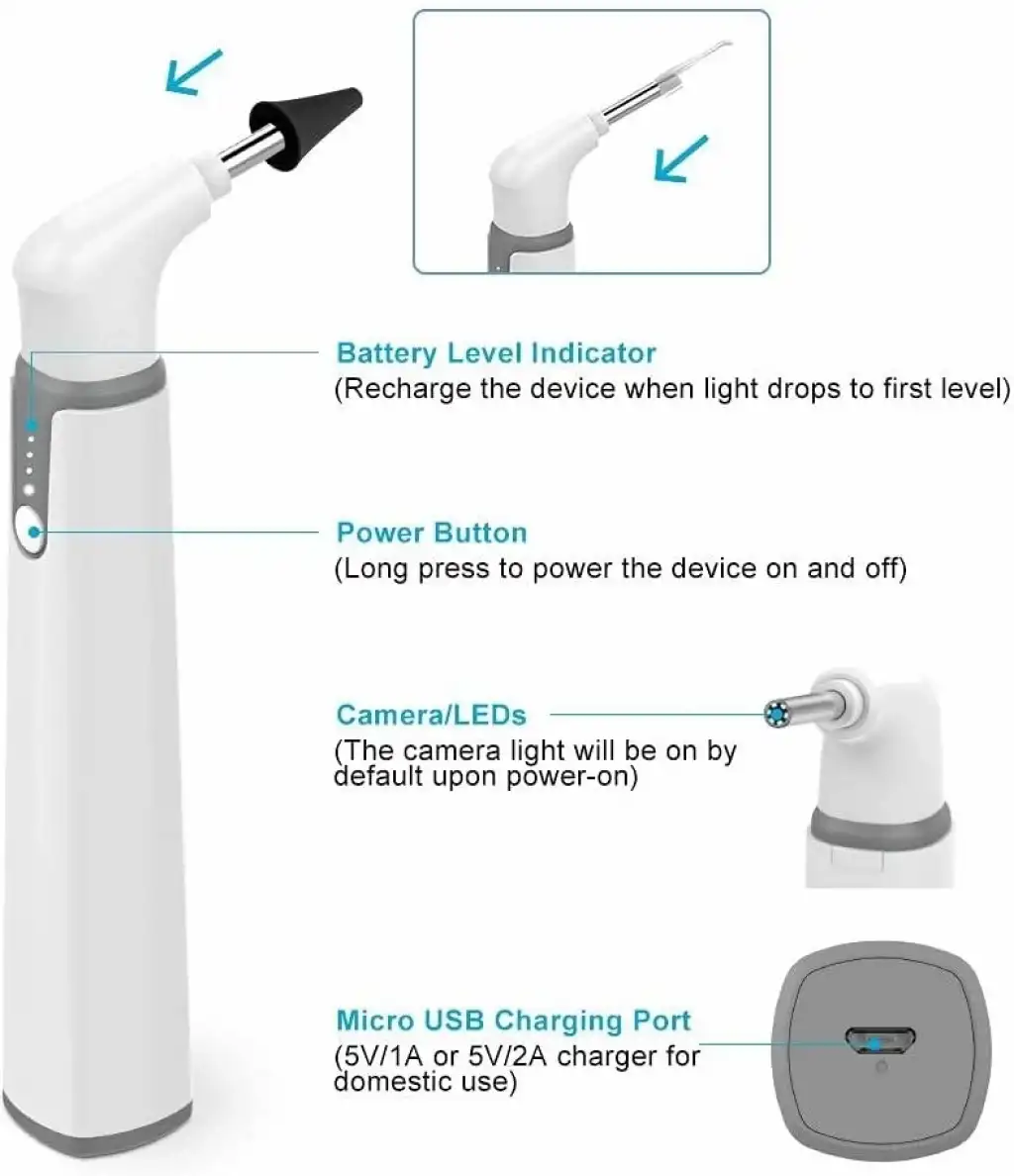 Battery Level Indicator
(Recharge the device when light drops to first level)

Power Button
(Long press to power the device on and off)

Camera/LEDs
(The camera light will be on by default upon power-on)

Micro USB Charging Port
(5V/1A or 5V/2A charger for domestic use)