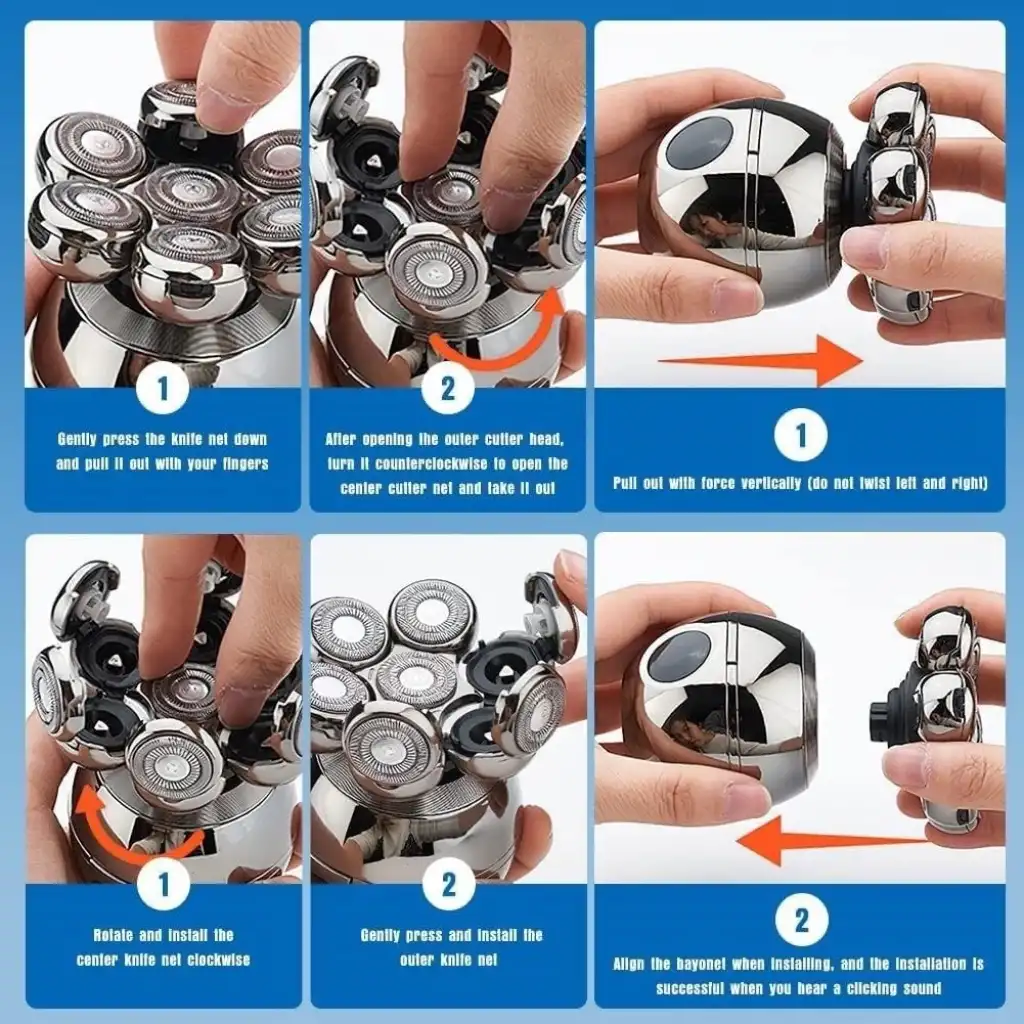 1

Gently press the knife net down and pull it out with your fingers

2

After opening the outer cutter head, turn it counterclockwise to open the center cutter net and take it out

1

Pull out with force vertically (do not twist left and right)

1

Rotate and install the center knife net clockwise

2

Gently press and install the outer knife net

2

Align the bayonet when installing, and the installation is successful when you hear a clicking sound