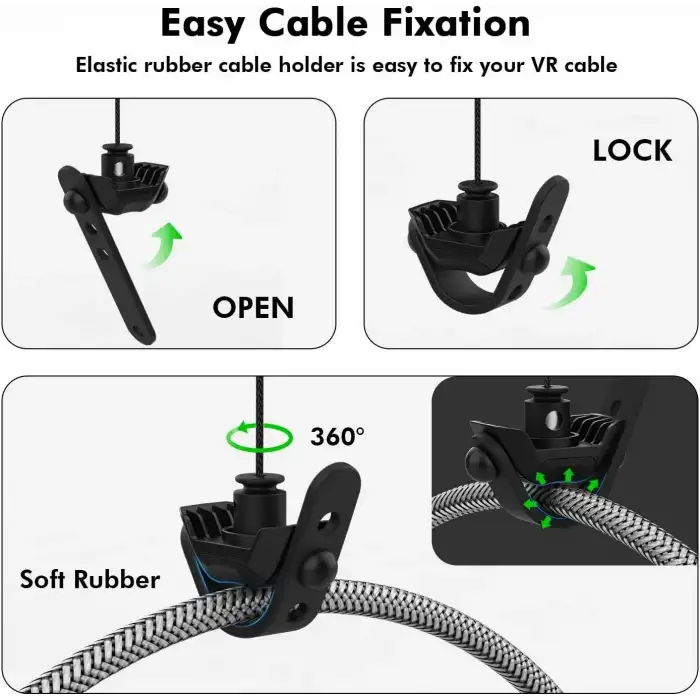 Easy Cable Fixation

Elastic rubber cable holder is easy to fix your VR cable

OPEN

LOCK

360°

Soft Rubber