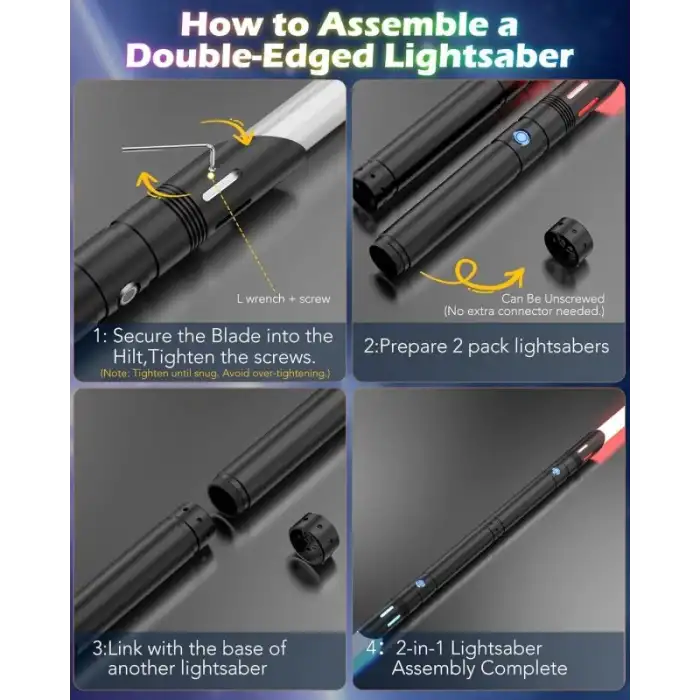 How to Assemble a Double-Edged Lightsaber

L wrench + screw

1: Secure the Blade into the Hilt,Tighten the screws.
(Note: Tighten until snug. Avoid over-tightening.)

Can Be Unscrewed
(No extra connector needed.)

2:Prepare 2 pack lightsabers

3:Link with the base of another lightsaber

4: 2-in-1 Lightsaber Assembly Complete