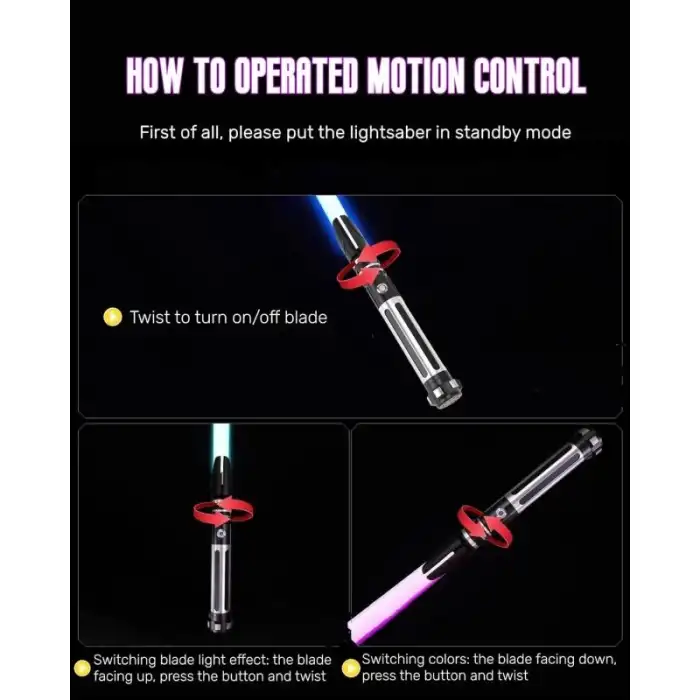 HOW TO OPERATED MOTION CONTROL

First of all, please put the lightsaber in standby mode

Twist to turn on/off blade

Switching blade light effect: the blade facing up, press the button and twist

Switching colors: the blade facing down, press the button and twist