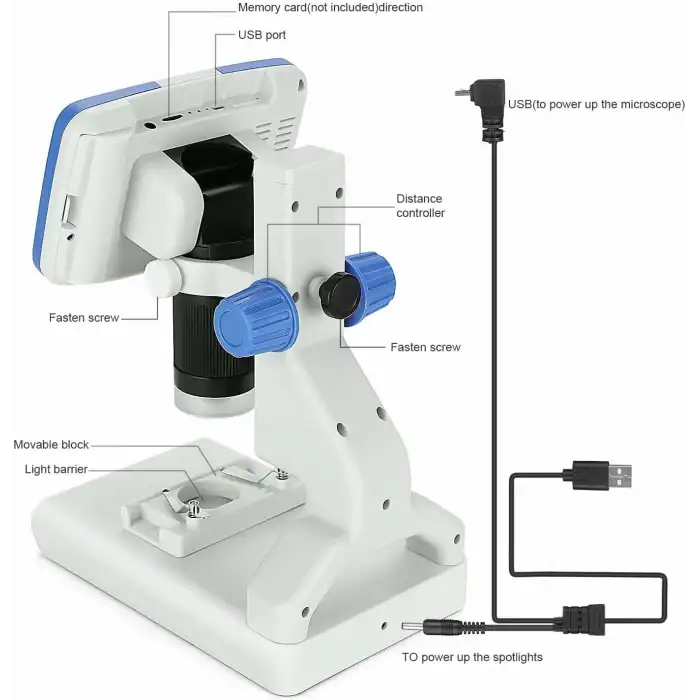 Memory card(not included)direction

USB port

USB(to power up the microscope)

Distance controller

Fasten screw

Fasten screw

Movable block

Light barrier

TO power up the spotlights