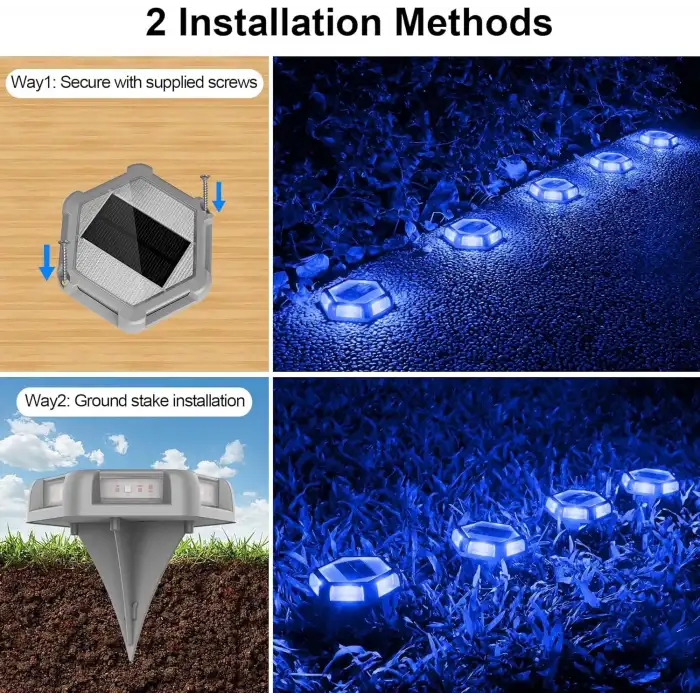 2 Installation Methods

Way1: Secure with supplied screws

Way2: Ground stake installation