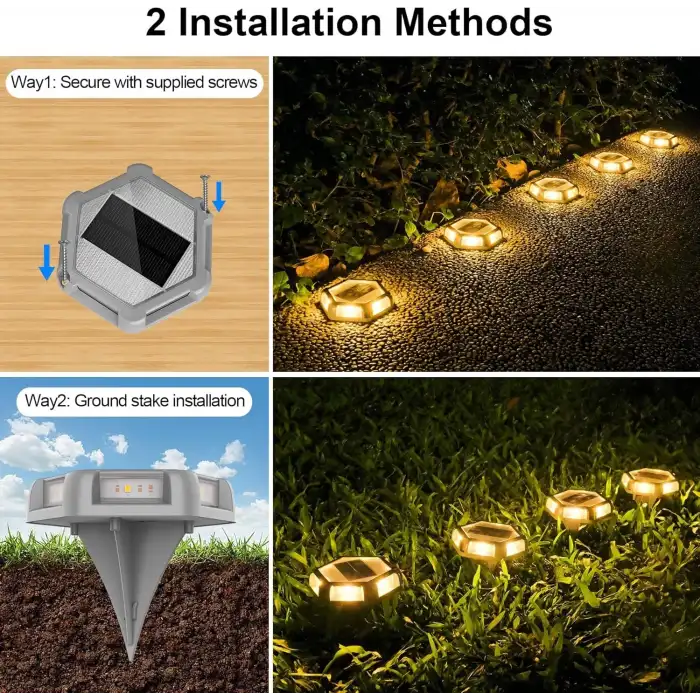 2 Installation Methods

Way1: Secure with supplied screws

Way2: Ground stake installation