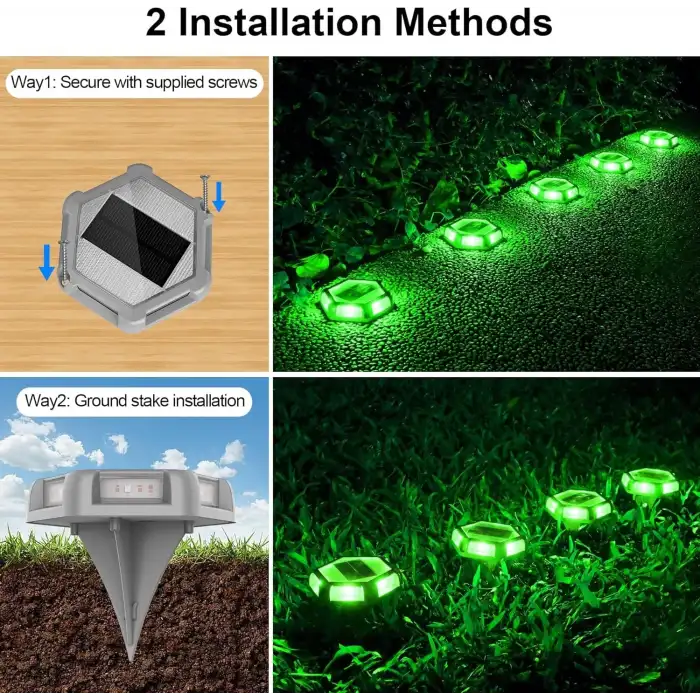 2 Installation Methods

Way1: Secure with supplied screws

Way2: Ground stake installation