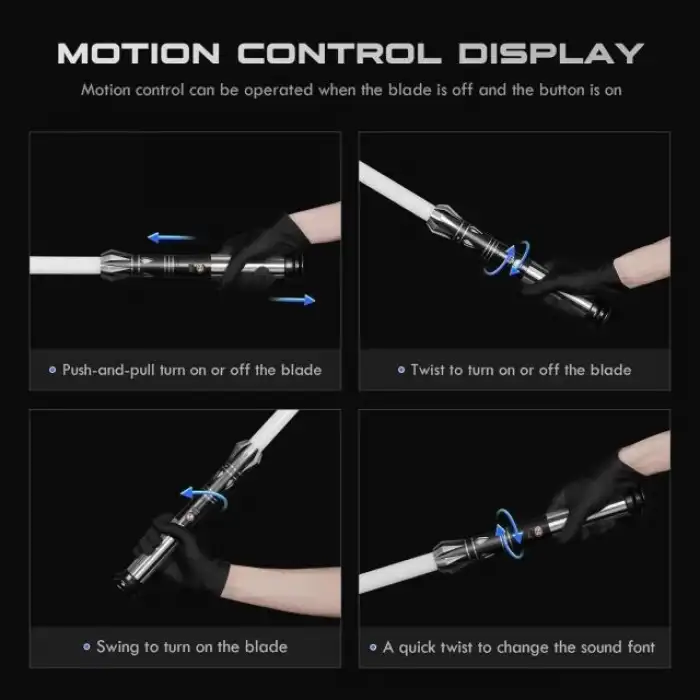 MOTION CONTROL DISPLAY

Motion control can be operated when the blade is off and the button is on

• Push-and-pull turn on or off the blade

• Twist to turn on or off the blade

• Swing to turn on the blade

• A quick twist to change the sound font