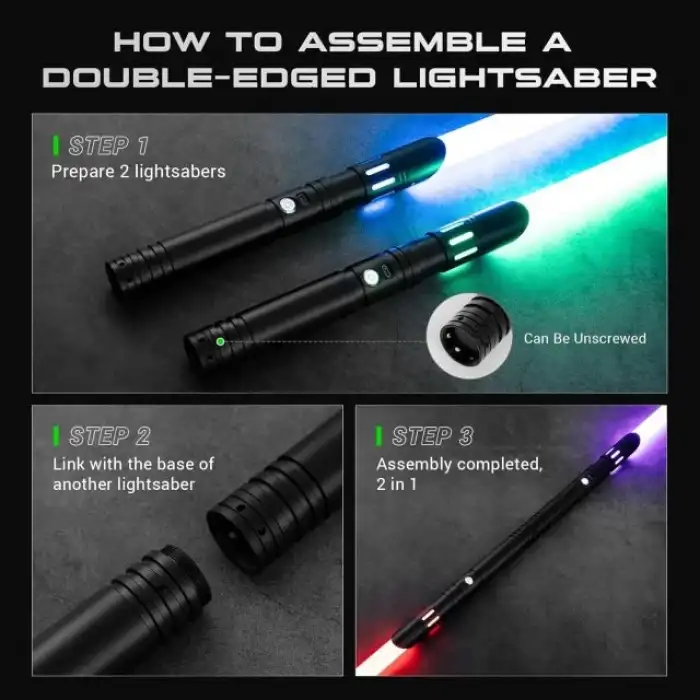 HOW TO ASSEMBLE A DOUBLE-EDGED LIGHTSABER

STEP 1
Prepare 2 lightsabers

Can Be Unscrewed

STEP 2
Link with the base of another lightsaber

STEP 3
Assembly completed, 2 in 1