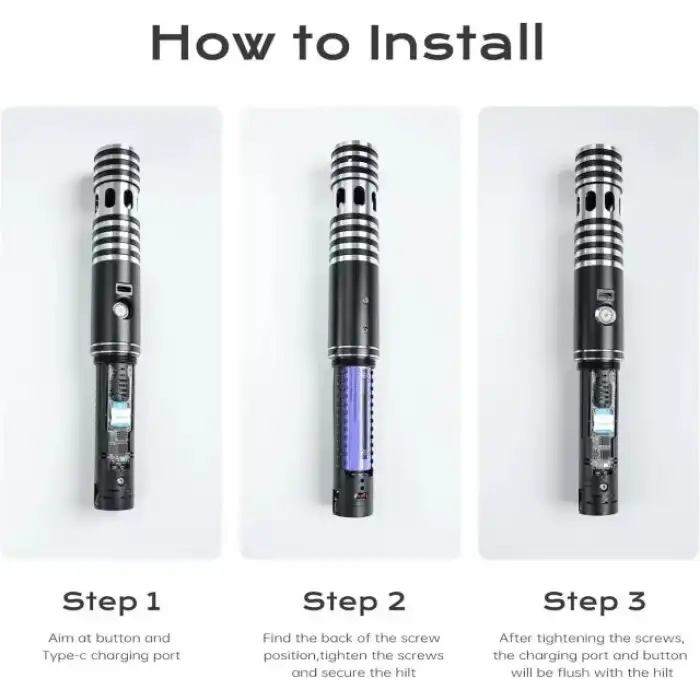 How to Install

Step 1

Aim at button and Type-c charging port

Step 2

Find the back of the screw position,tighten the screws and secure the hilt

Step 3

After tightening the screws, the charging port and button will be flush with the hilt