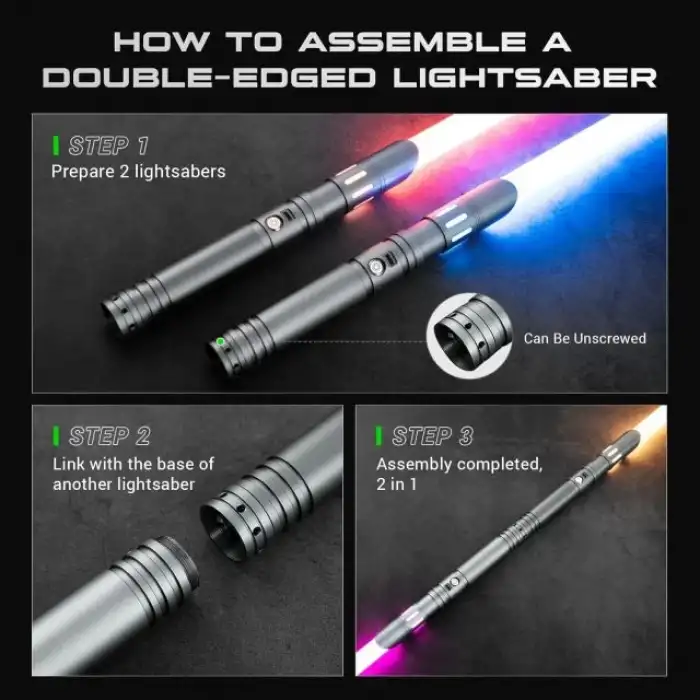 HOW TO ASSEMBLE A DOUBLE-EDGED LIGHTSABER

STEP 1
Prepare 2 lightsabers

Can Be Unscrewed

STEP 2
Link with the base of another lightsaber

STEP 3
Assembly completed, 2 in 1