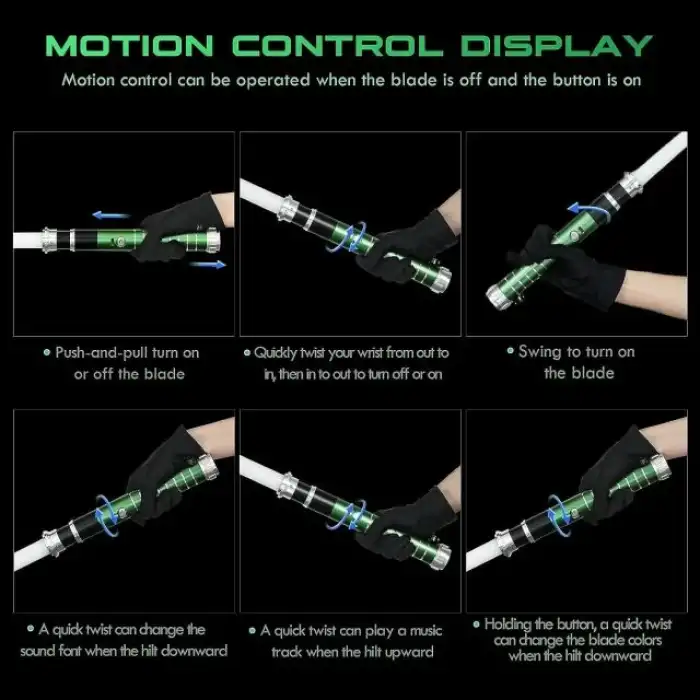 MOTION CONTROL DISPLAY

Motion control can be operated when the blade is off and the button is on

• Push-and-pull turn on or off the blade

• Quickly twist your wrist from out to in, then in to out to turn off or on

• Swing to turn on the blade

• A quick twist can change the sound font when the hilt downward

• A quick twist can play a music track when the hilt upward

• Holding the button, a quick twist can change the blade colors when the hilt downward