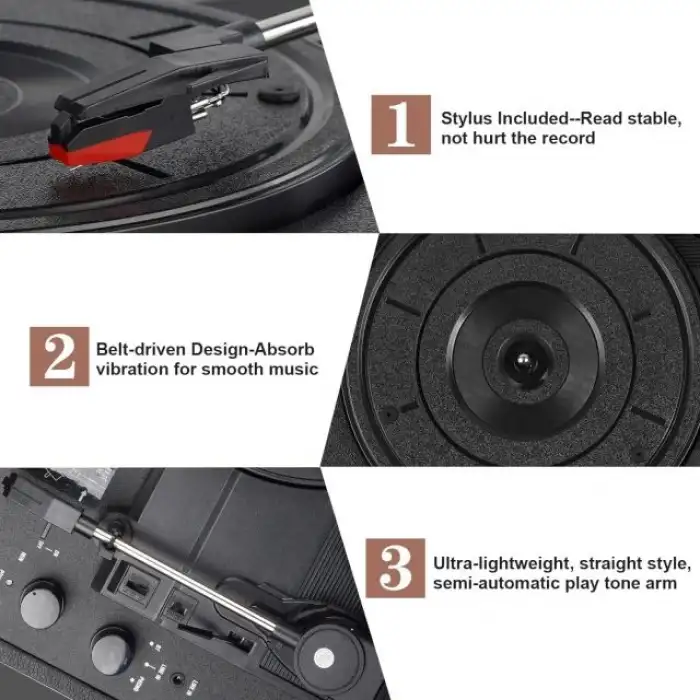 1 Stylus Included--Read stable, not hurt the record

2 Belt-driven Design-Absorb vibration for smooth music

3 Ultra-lightweight, straight style, semi-automatic play tone arm