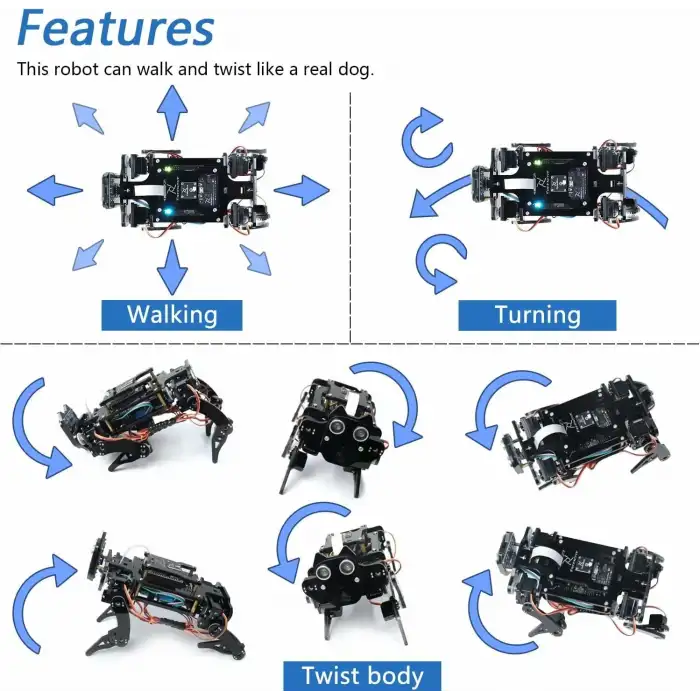 Features

This robot can walk and twist like a real dog.

Walking

Turning

Twist body